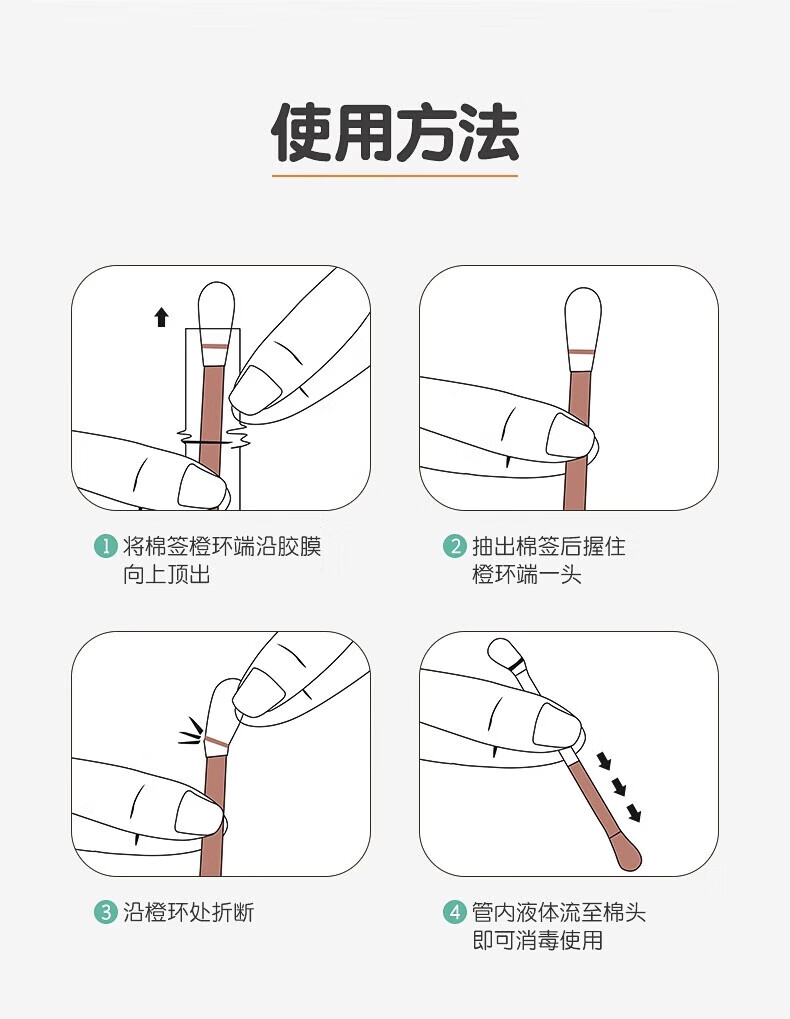 使用方法

1 将棉签橙环端沿胶膜向上顶出

2 抽出棉签后握住橙环端一头

3 沿橙环处折断

4 管内液体流至棉头即可消毒使用