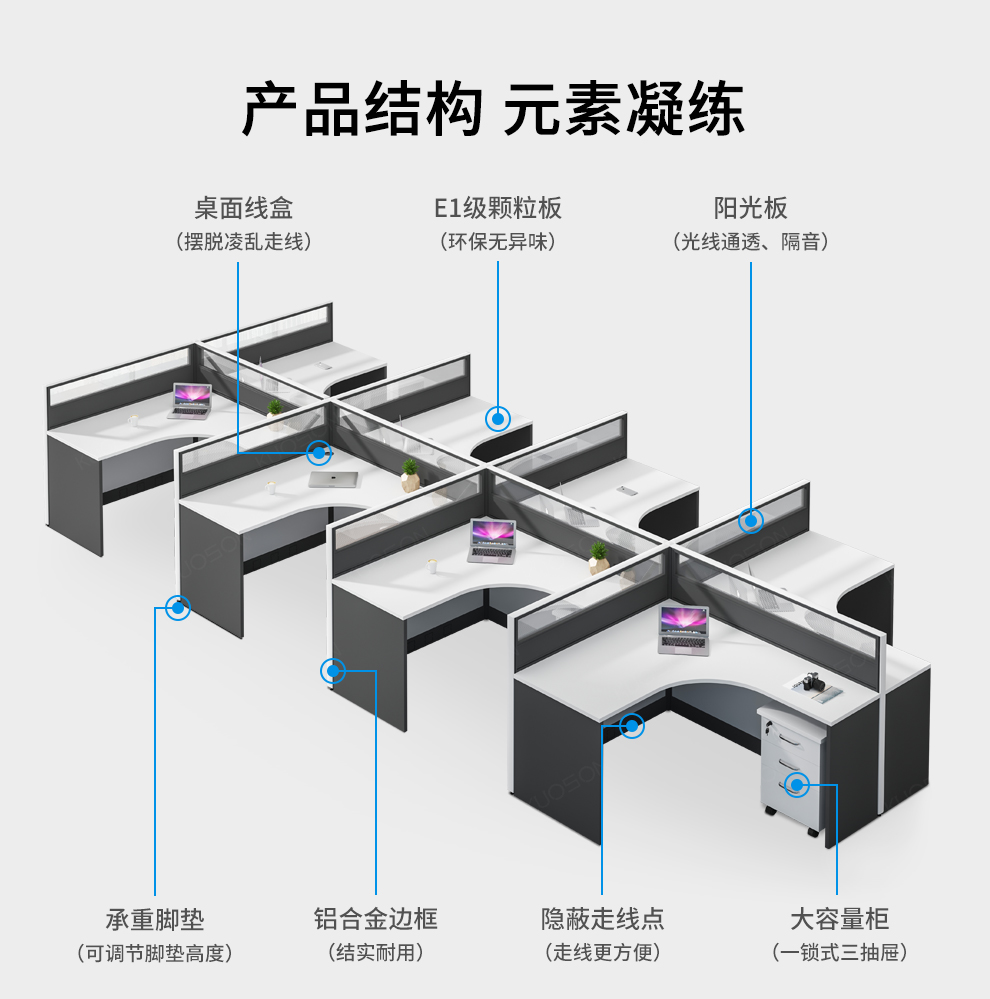 产品结构 元素凝练

桌面线盒
（摆脱凌乱走线）

E1级颗粒板
（环保无异味）

阳光板
（光线通透、隔音）

承重脚垫
（可调节脚垫高度）

铝合金边框
（结实耐用）

隐蔽走线点
（走线更方便）

大容量柜
（一锁式三抽屉）