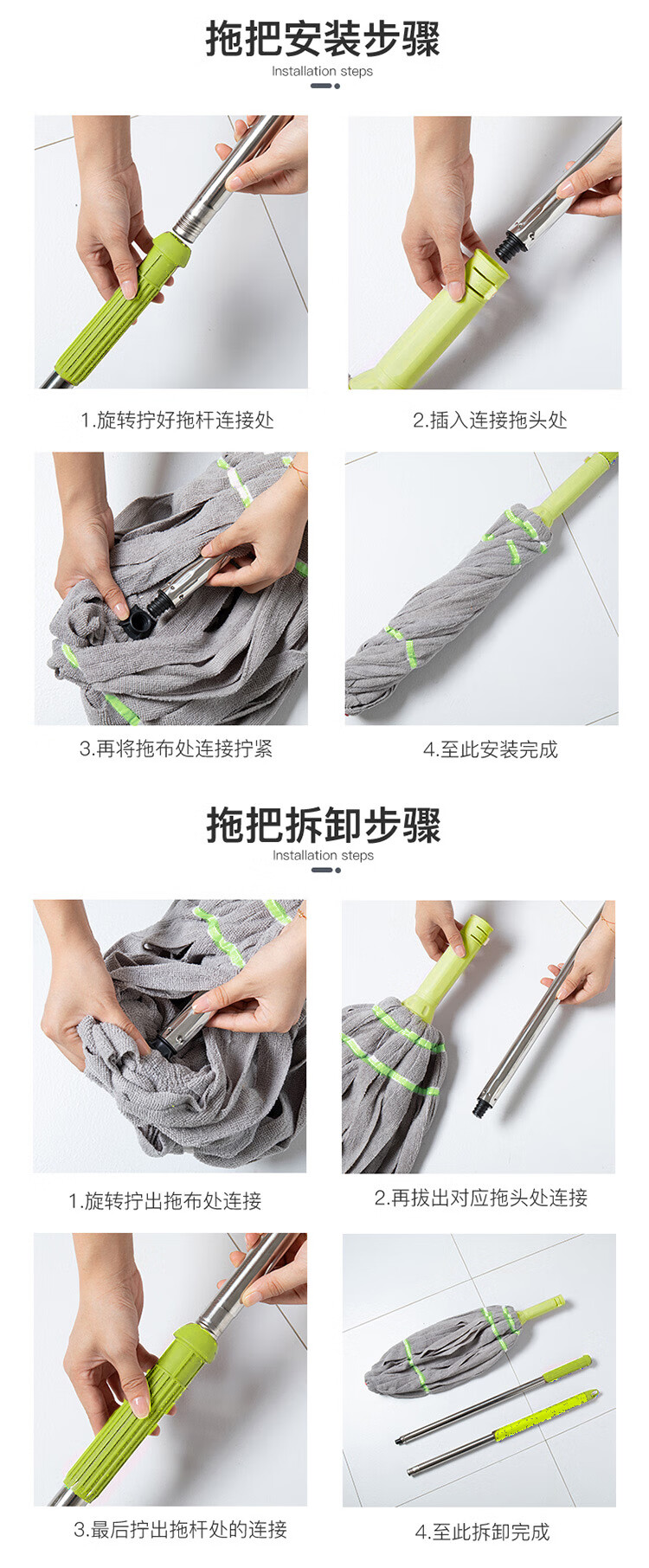 拖把安装步骤
Installation steps

1.旋转拧好拖杆连接处

2.插入连接拖头处

3.再将拖布处连接拧紧

4.至此安装完成

拖把拆卸步骤
Installation steps

1.旋转拧出拖布处连接

2.再拔出对应拖头处连接

3.最后拧出拖杆处的连接

4.至此拆卸完成