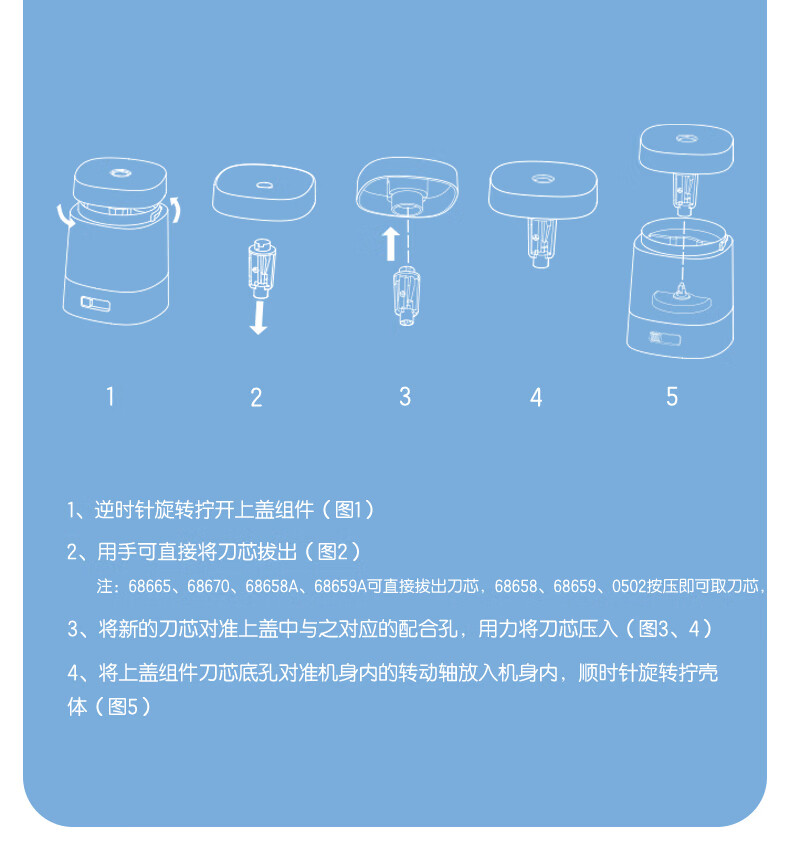 1
2
3
4
5

1、逆时针旋转拧开上盖组件（图1）

2、用手可直接将刀芯拔出（图2）

注：68665、68670、68658A、68659A可直接拔出刀芯，68658、68659、0502按压即可取刀芯，

3、将新的刀芯对准上盖中与之对应的配合孔，用力将刀芯压入（图3、4）

4、将上盖组件刀芯底孔对准机身内的转动轴放入机身内，顺时针旋转拧壳体（图5）