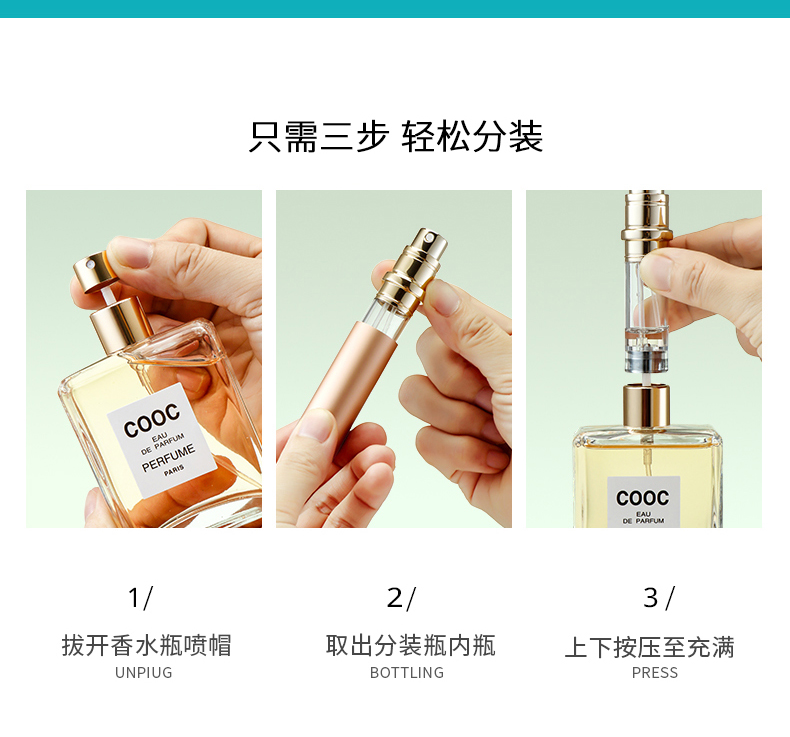 只需三步 轻松分装

COOC
EAU
DE PARFUM
PERFUME
PARIS

COOC
EAU
DE PARFUM

1/
拔开香水瓶喷帽
UNPIUG

2/
取出分装瓶内瓶
BOTTLING

3/
上下按压至充满
PRESS