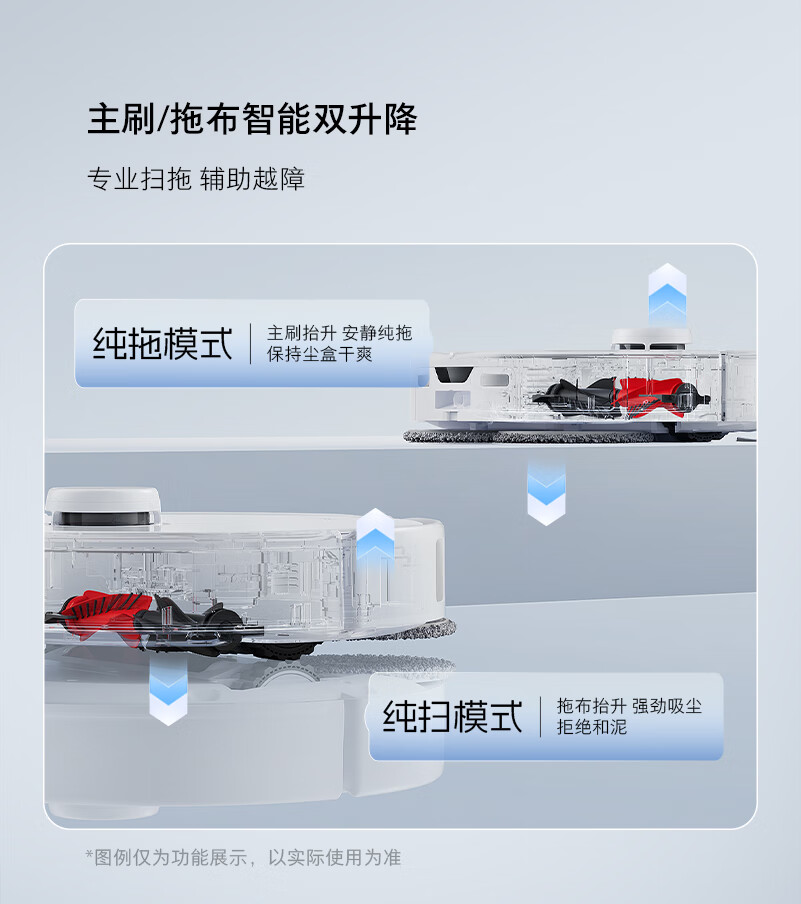 主刷/拖布智能双升降

专业扫拖 辅助越障

纯拖模式

主刷抬升 安静纯拖
保持尘盒干爽

纯扫模式

拖布抬升 强劲吸尘
拒绝和泥

*图例仅为功能展示，以实际使用为准