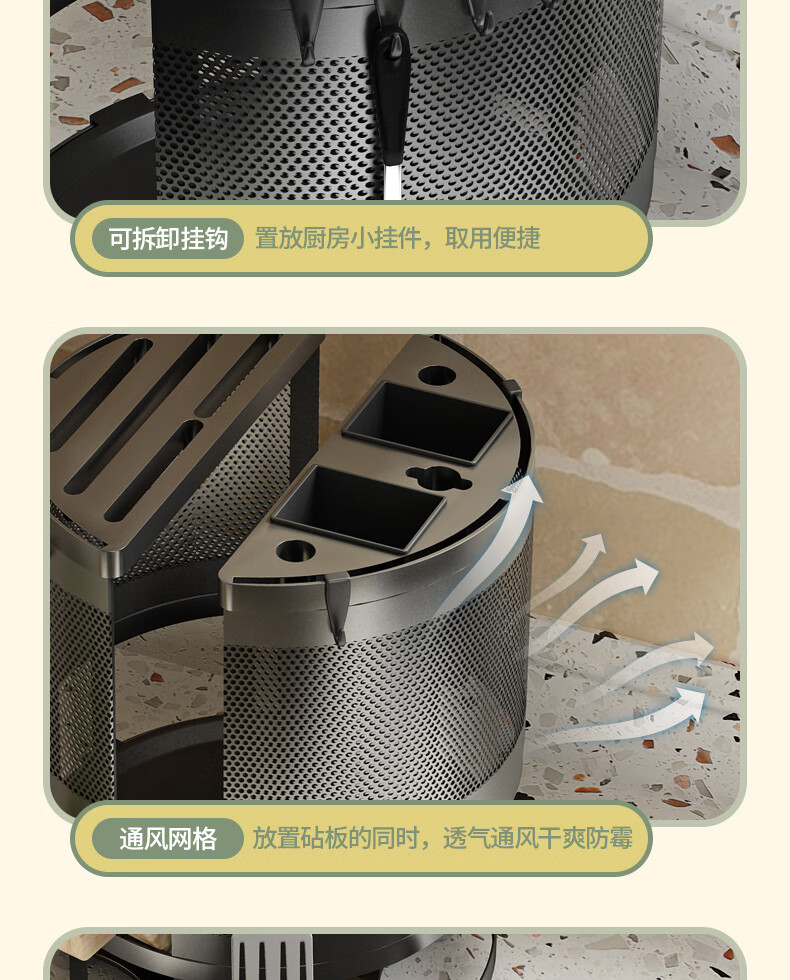 可拆卸挂钩 置放厨房小挂件，取用便捷

通风网格 放置砧板的同时，透气通风干爽防霉