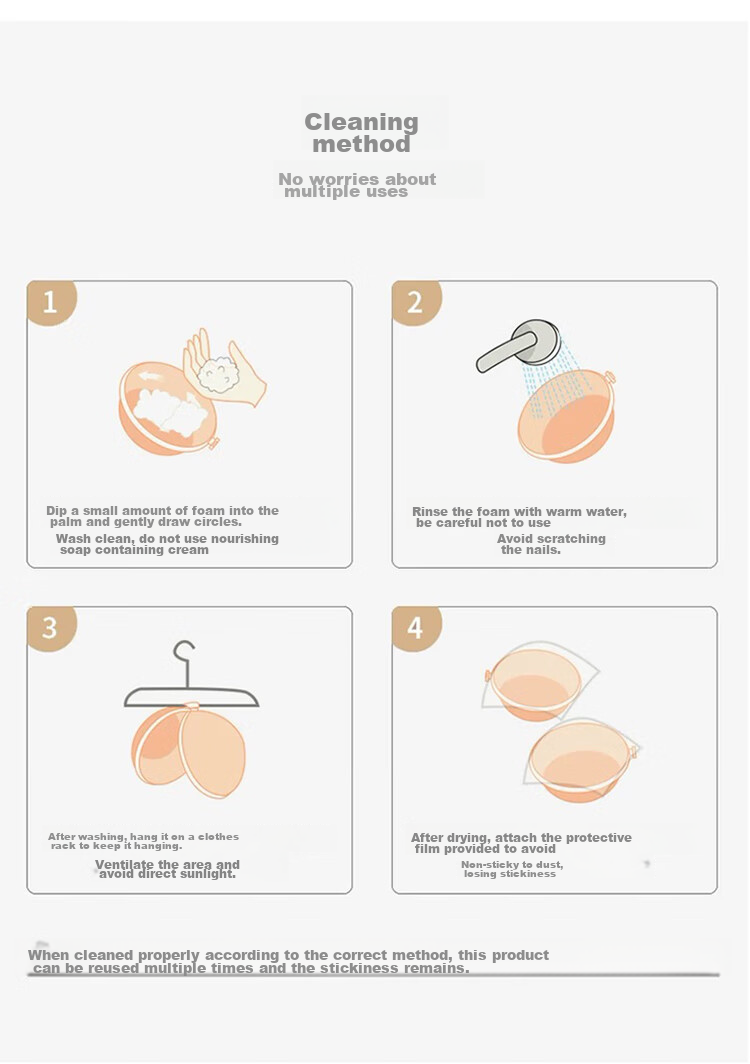 Cleaning method

No worries about multiple uses

1

Dip a small amount of foam into the palm and gently draw circles.

Wash clean, do not use nourishing soap containing cream

2

Rinse the foam with warm water, be careful not to use

Avoid scratching the nails.

3

After washing, hang it on a clothes rack to keep it hanging.

Ventilate the area and avoid direct sunlight.

4

After drying, attach the protective film provided to avoid

Non-sticky to dust, losing stickiness

When cleaned properly according to the correct method, this product can be reused multiple times and the stickiness remains.