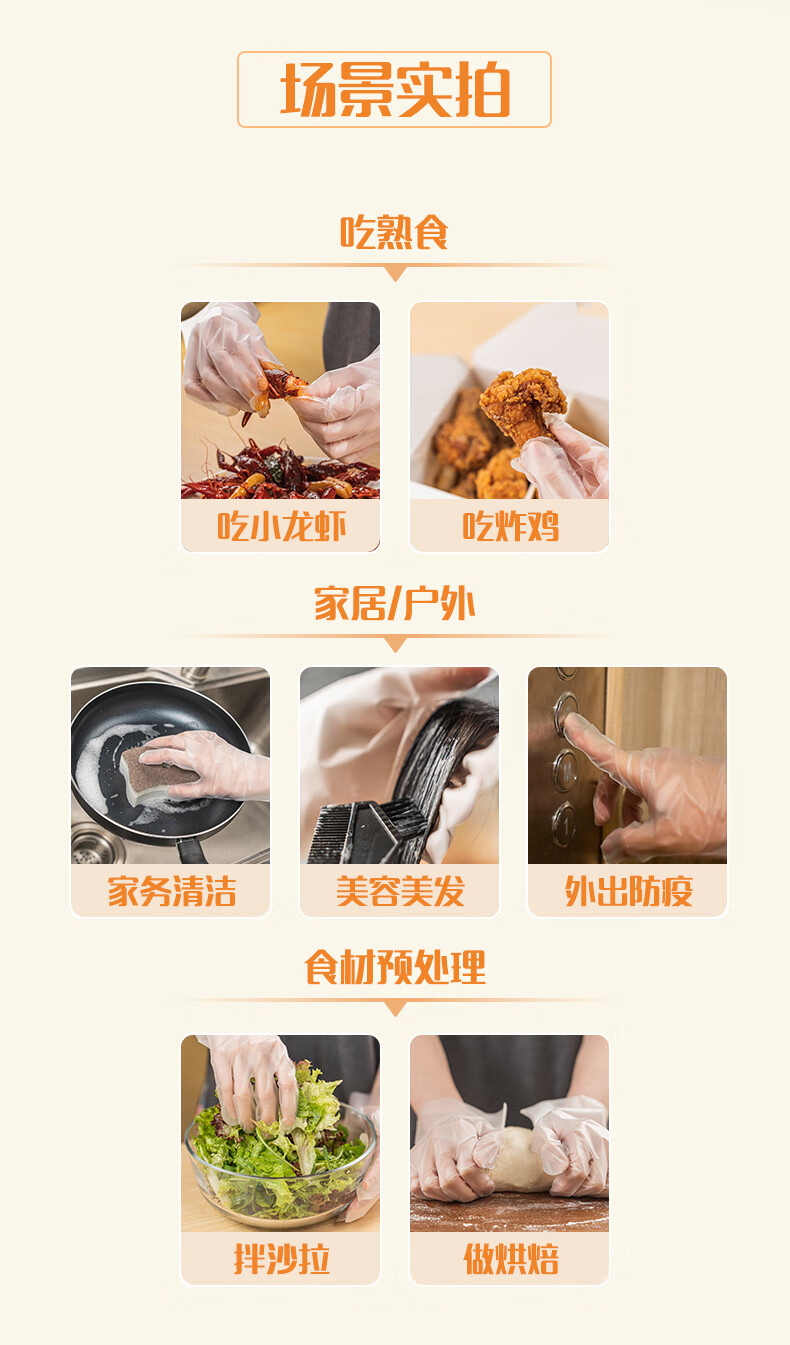 场景实拍

吃熟食

吃小龙虾

吃炸鸡

家居/户外

家务清洁

美容美发

外出防疫

食材预处理

拌沙拉

做烘焙