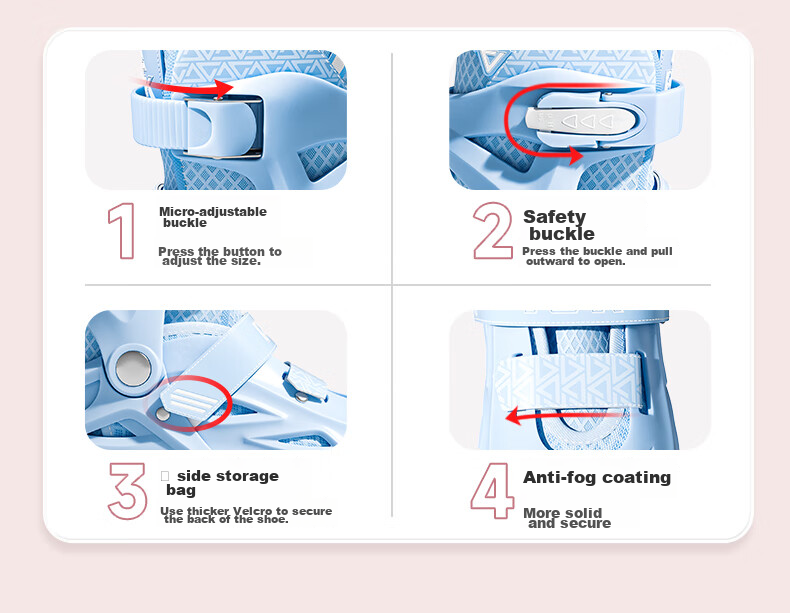 1 Micro-adjustable buckle

Press the button to adjust the size.

2 Safety buckle

Press the buckle and pull outward to open.

3 side storage bag

Use thicker Velcro to secure the back of the shoe.

4 Anti-fog coating

More solid and secure