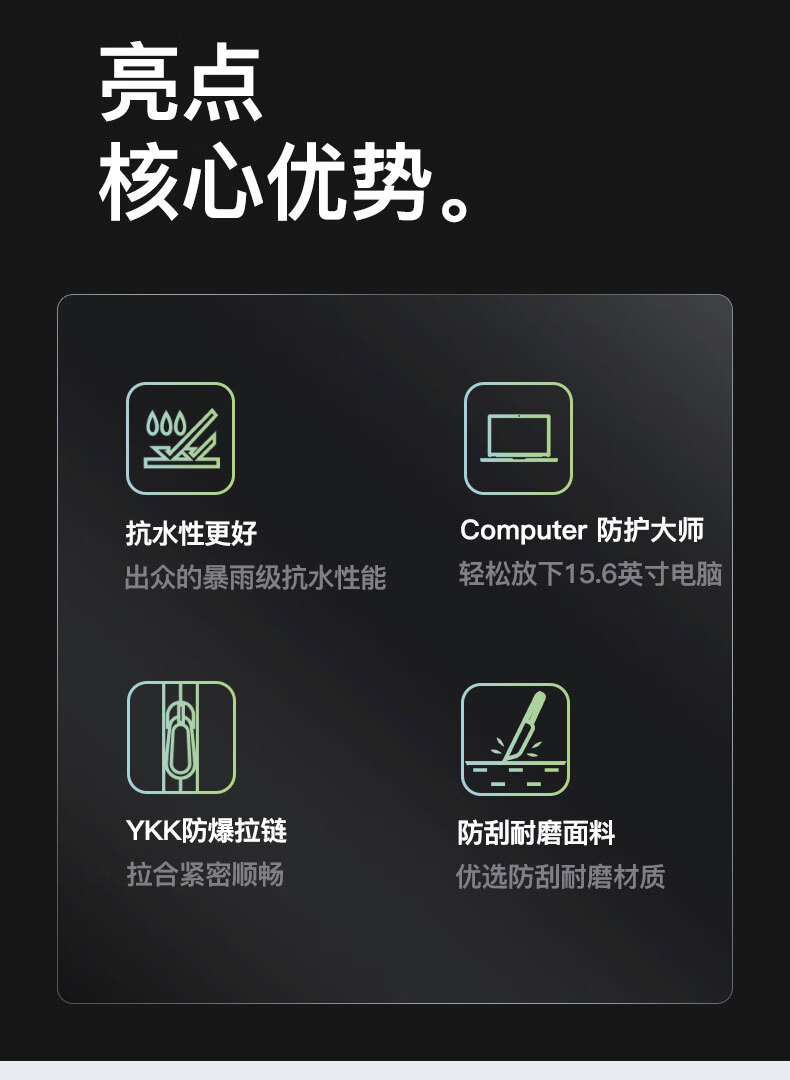 亮点
核心优势。

抗水性更好
出众的暴雨级抗水性能

Computer 防护大师
轻松放下15.6英寸电脑

YKK防爆拉链
拉合紧密顺畅

防刮耐磨面料
优选防刮耐磨材质