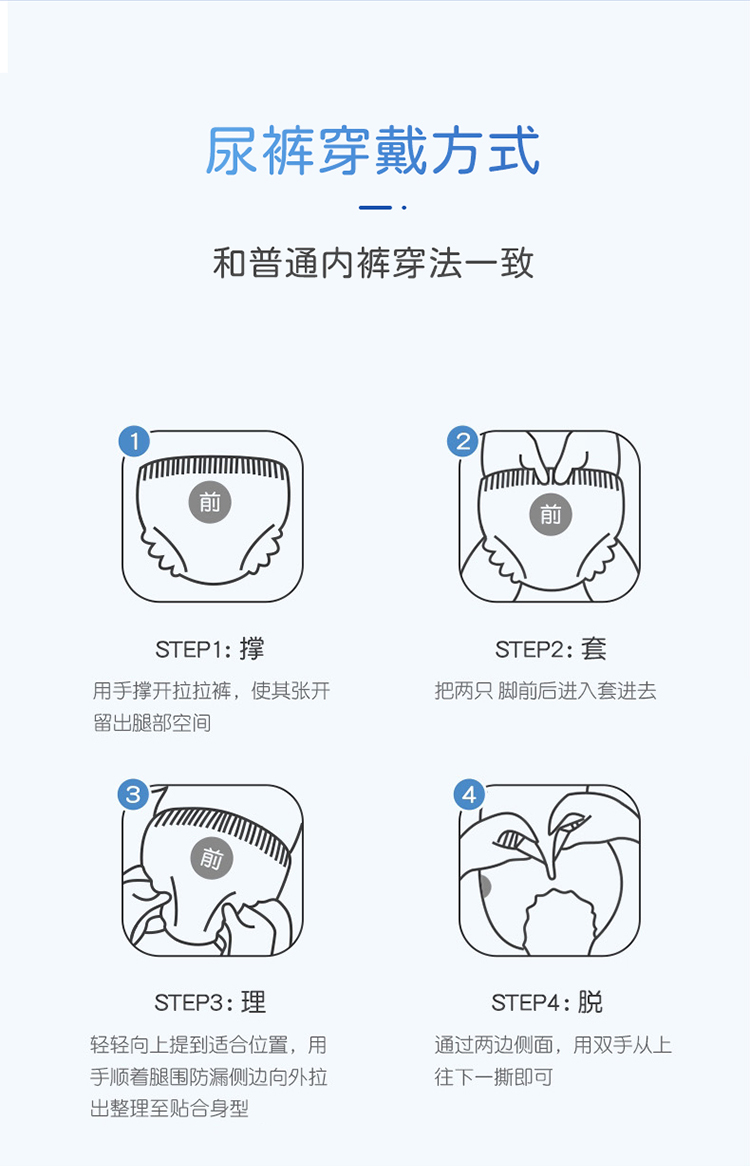 尿裤穿戴方式

和普通内裤穿法一致

1

前

STEP1：撑

用手撑开拉拉裤，使其张开留出腿部空间

2

前

STEP2：套

把两只 脚前后进入套进去

3

前

STEP3：理

轻轻向上提到适合位置，用手顺着腿围防漏侧边向外拉出整理至贴合身型

4

STEP4：脱

通过两边侧面，用双手从上往下一撕即可