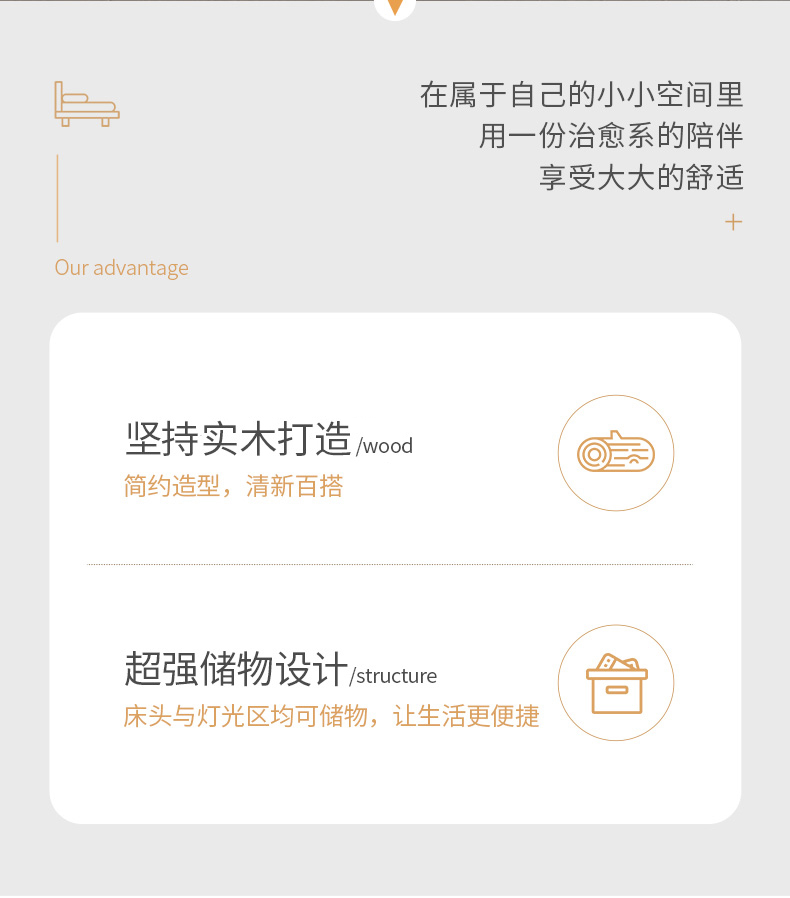 在属于自己的小小空间里
用一份治愈系的陪伴
享受大大的舒适

+

Our advantage

坚持实木打造/wood
简约造型，清新百搭

超强储物设计/structure
床头与灯光区均可储物，让生活更便捷