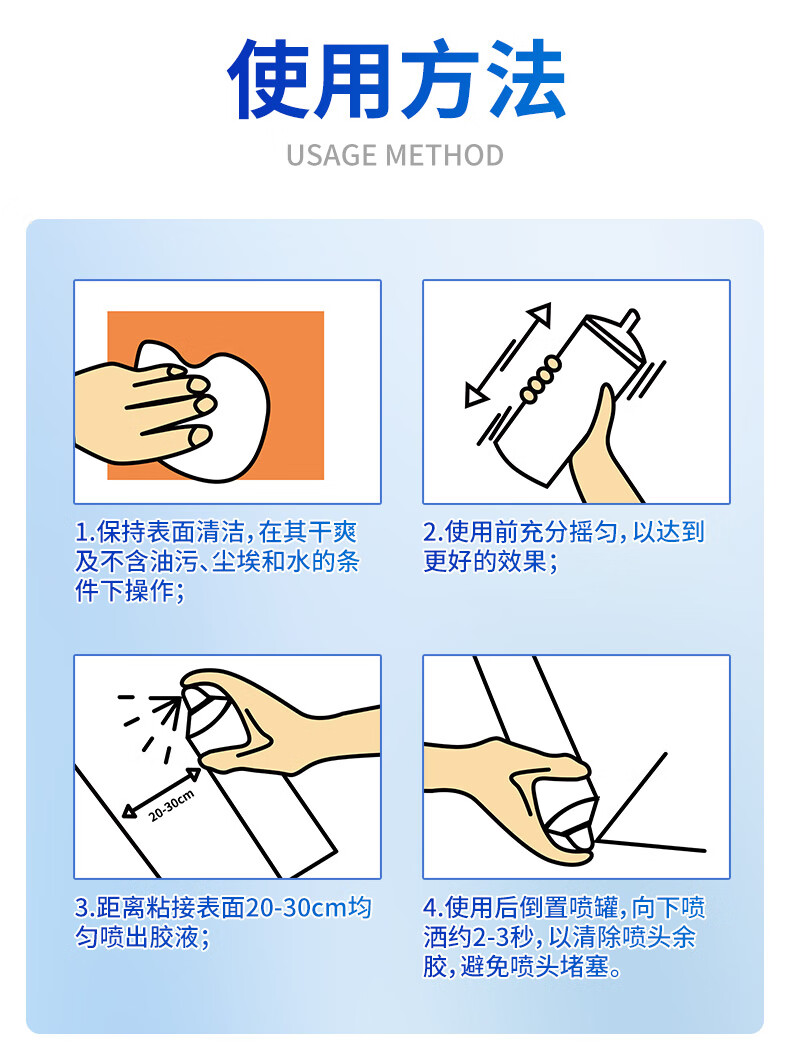 使用方法

USAGE METHOD

1.保持表面清洁，在其干爽及不含油污、尘埃和水的条件下操作；

2.使用前充分摇匀，以达到更好的效果；

20-30cm

3.距离粘接表面20-30cm均匀喷出胶液；

4.使用后倒置喷罐，向下喷洒约2-3秒，以清除喷头余胶，避免喷头堵塞。