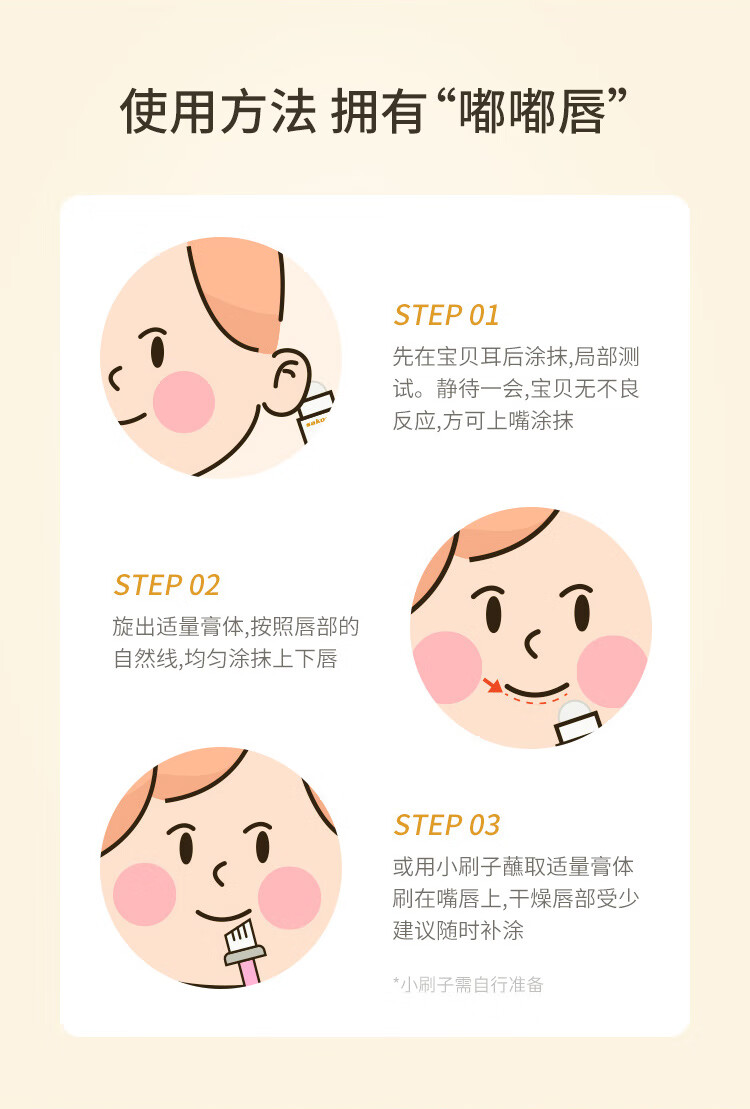 使用方法 拥有“嘟嘟唇”

STEP 01
先在宝贝耳后涂抹,局部测试。静待一会,宝贝无不良反应,方可上嘴涂抹

STEP 02
旋出适量膏体,按照唇部的自然线,均匀涂抹上下唇

STEP 03
或用小刷子蘸取适量膏体刷在嘴唇上,干燥唇部受少建议随时补涂

*小刷子需自行准备