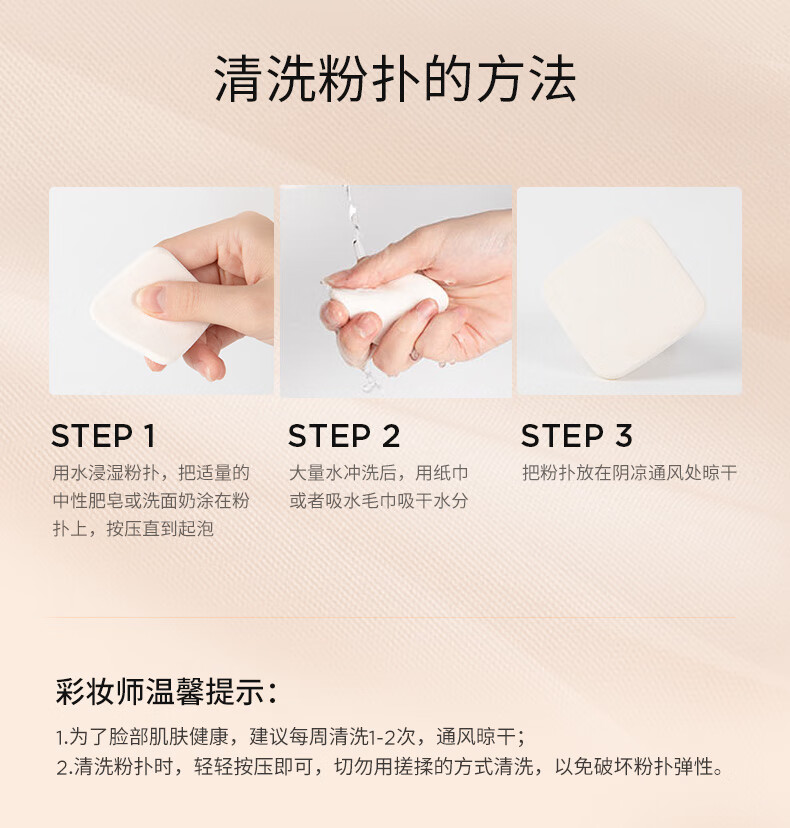 清洗粉扑的方法

STEP 1
用水浸湿粉扑，把适量的中性肥皂或洗面奶涂在粉扑上，按压直到起泡

STEP 2
大量水冲洗后，用纸巾或者吸水毛巾吸干水分

STEP 3
把粉扑放在阴凉通风处晾干

彩妆师温馨提示：

1.为了脸部肌肤健康，建议每周清洗1-2次，通风晾干；
2.清洗粉扑时，轻轻按压即可，切勿用搓揉的方式清洗，以免破坏粉扑弹性。