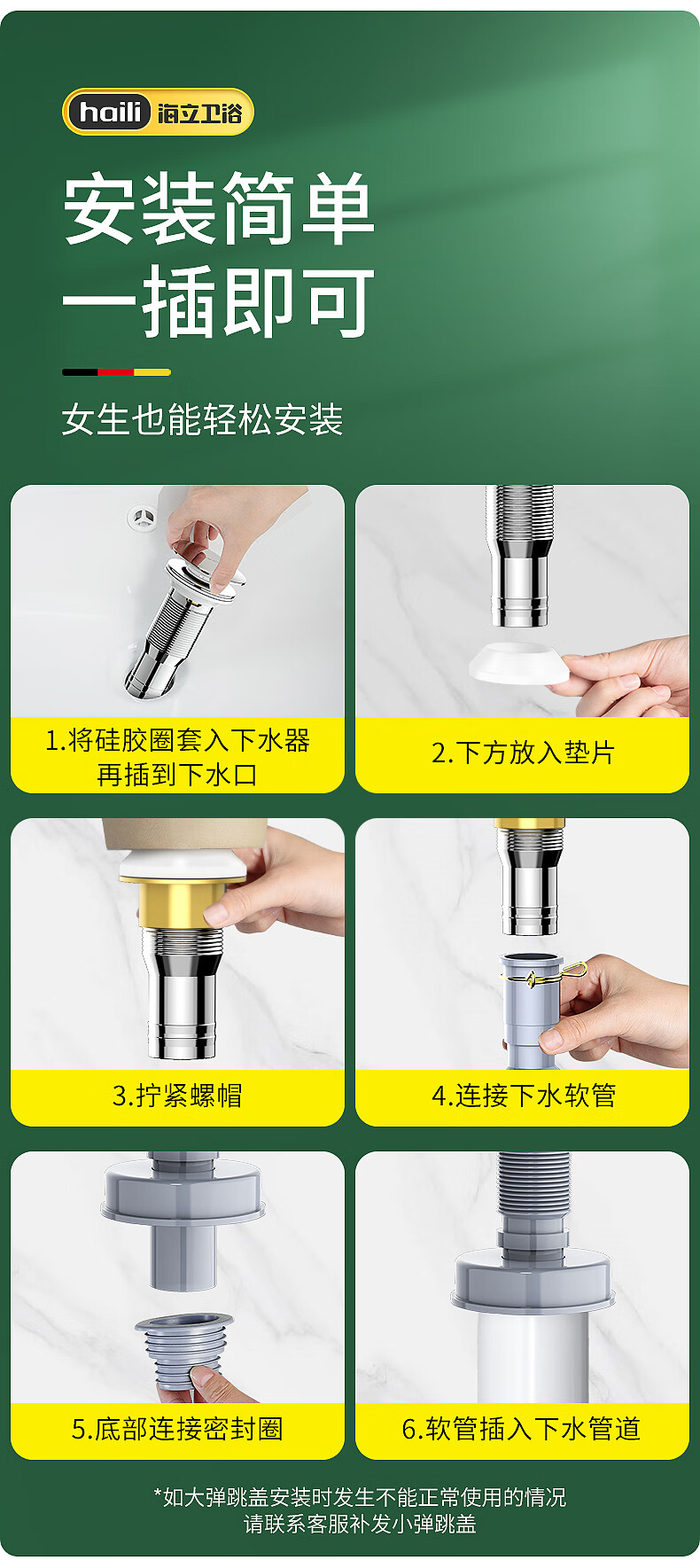 haili 海立卫浴

安装简单
一插即可

女生也能轻松安装

1.将硅胶圈套入下水器
再插到下水口

2.下方放入垫片

3.拧紧螺帽

4.连接下水软管

5.底部连接密封圈

6.软管插入下水管道

*如大弹跳盖安装时发生不能正常使用的情况
请联系客服补发小弹跳盖