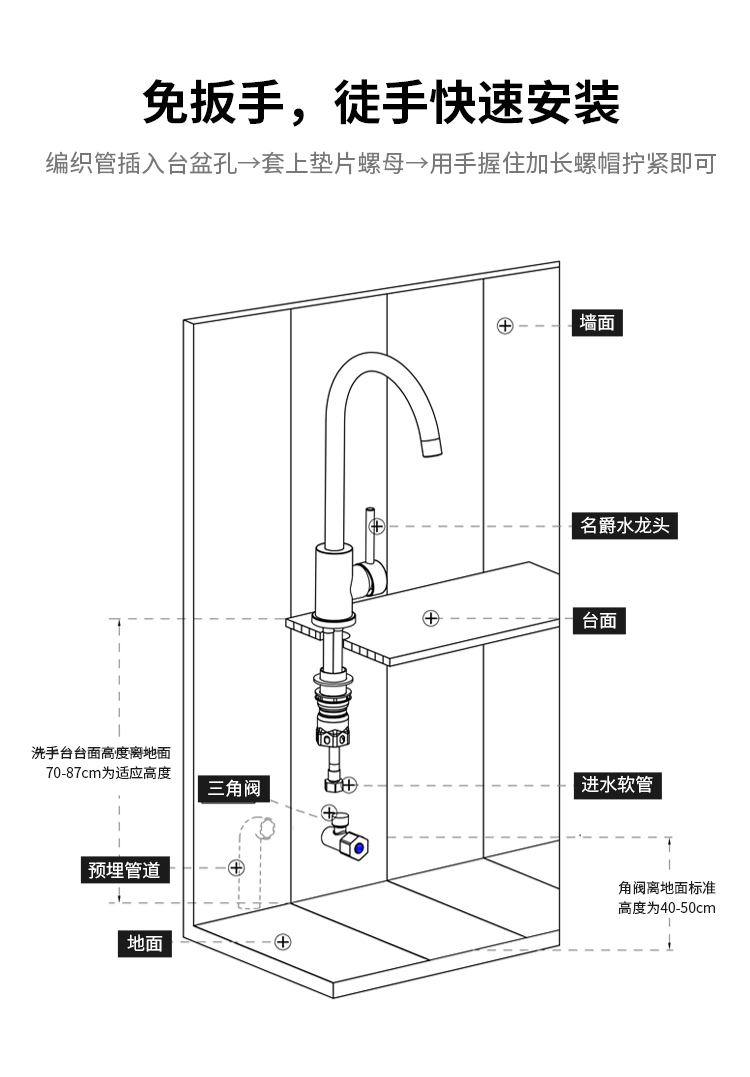 免扳手，徒手快速安装

编织管插入台盆孔→套上垫片螺母→用手握住加长螺帽拧紧即可

墙面

名爵水龙头

台面

洗手台台面高度离地面70-87cm为适应高度

三角阀

进水软管

预埋管道

角阀离地面标准高度为40-50cm

地面