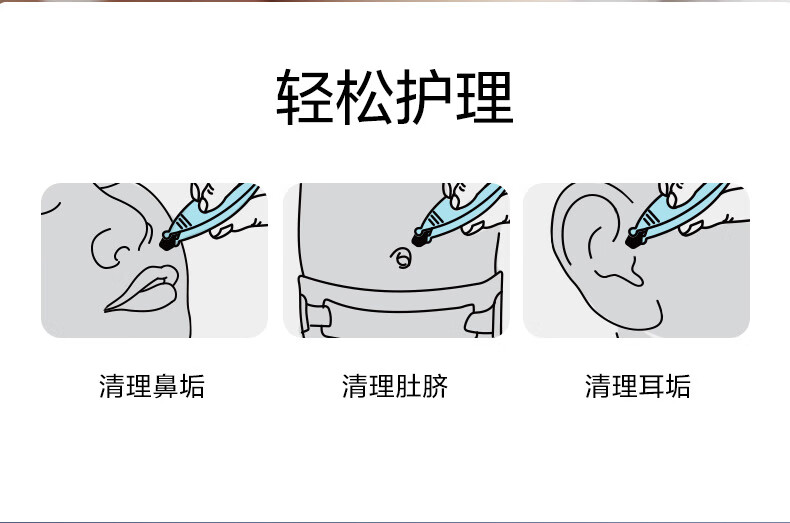 轻松护理

清理鼻垢

清理肚脐

清理耳垢