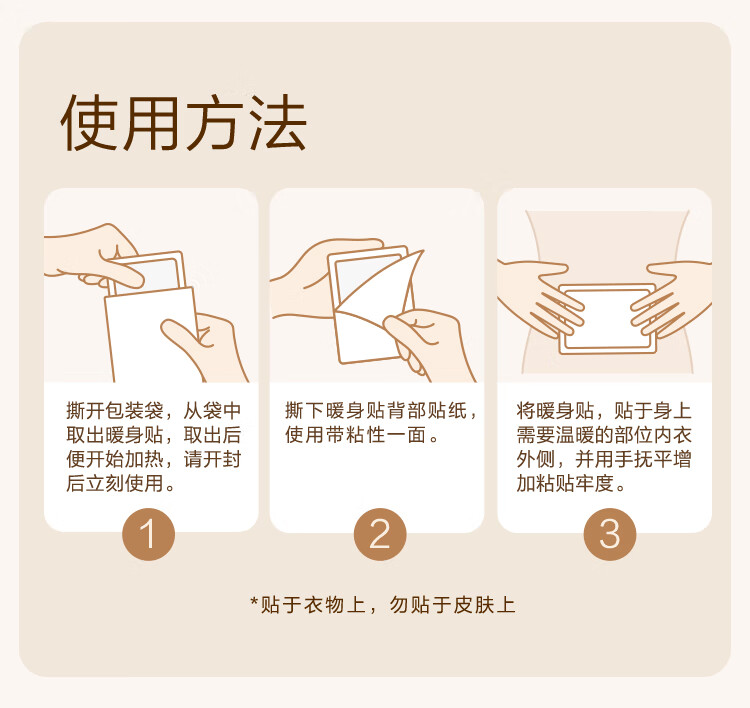 使用方法

撕开包装袋，从袋中取出暖身贴，取出后便开始加热，请开封后立刻使用。

1

撕下暖身贴背部贴纸，使用带粘性一面。

2

将暖身贴，贴于身上需要温暖的部位内衣外侧，并用手抚平增加粘贴牢度。

3

*贴于衣物上，勿贴于皮肤上