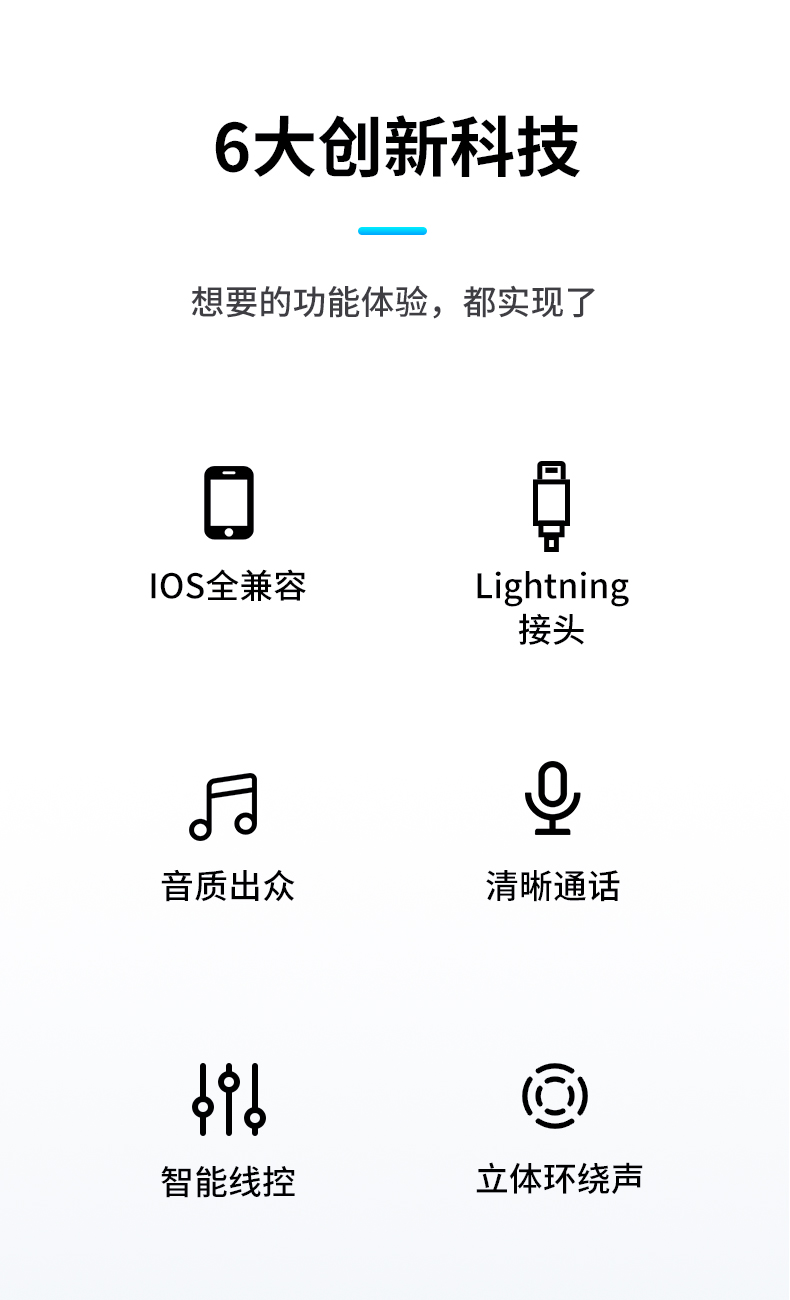 6大创新科技

想要的功能体验，都实现了

IOS全兼容

Lightning
接头

音质出众

清晰通话

智能线控

立体环绕声