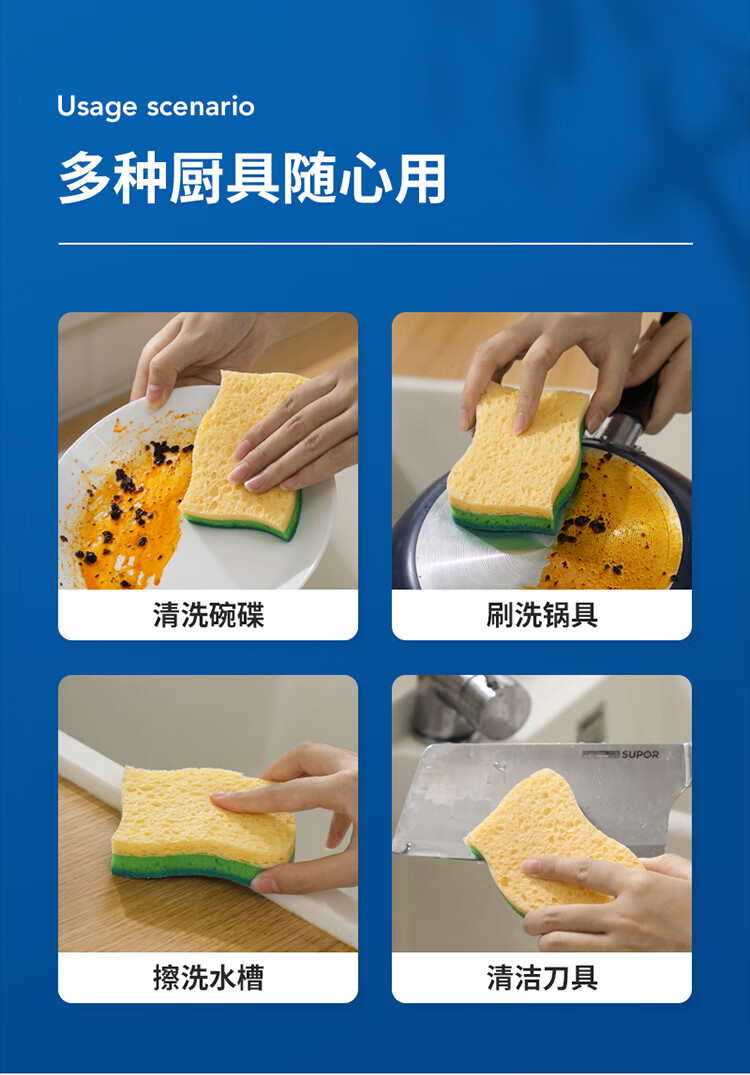 Usage scenario

多种厨具随心用

清洗碗碟

刷洗锅具

SUPOR

擦洗水槽

清洁刀具