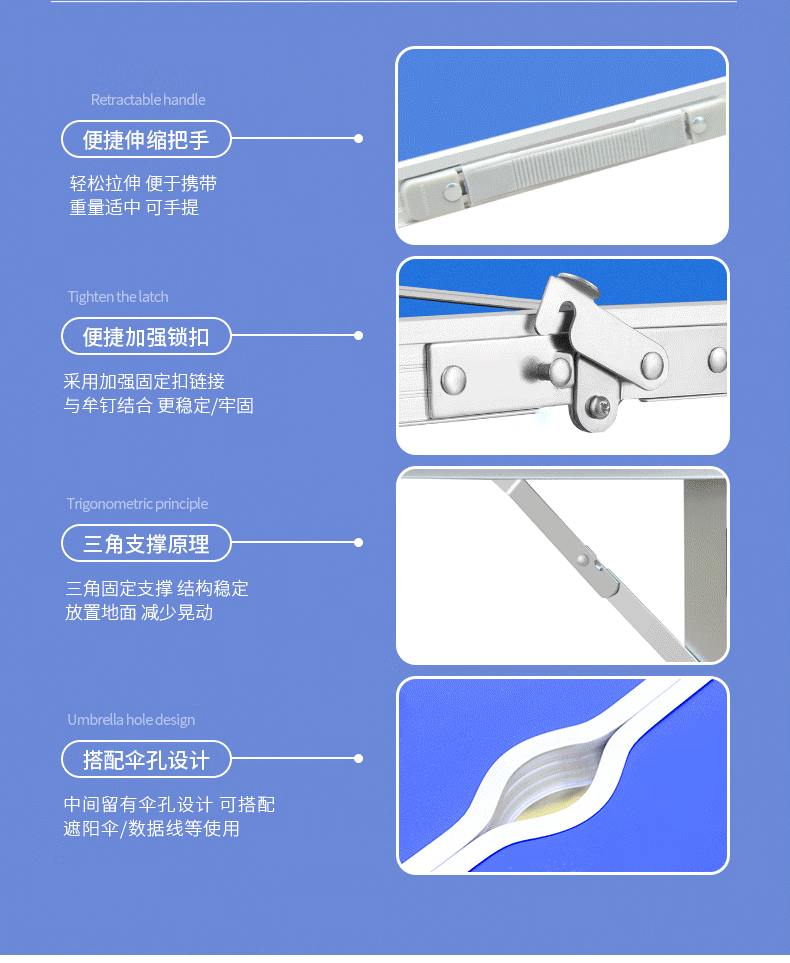 Retractable handle

便捷伸缩把手

轻松拉伸 便于携带
重量适中 可手提

Tighten the latch

便捷加强锁扣

采用加强固定扣链接
与牟钉结合 更稳定/牢固

Trigonometric principle

三角支撑原理

三角固定支撑 结构稳定
放置地面 减少晃动

Umbrella hole design

搭配伞孔设计

中间留有伞孔设计 可搭配
遮阳伞/数据线等使用