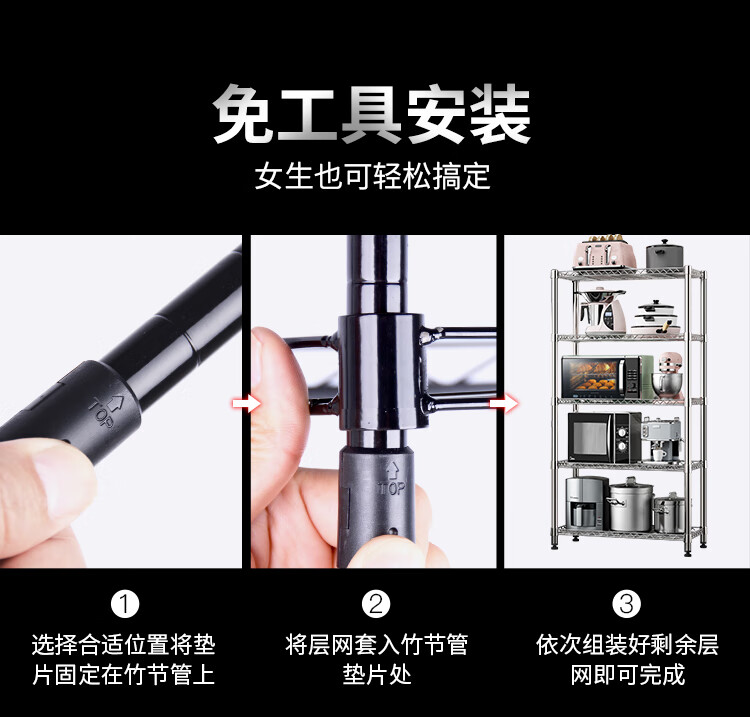 免工具安装
女生也可轻松搞定

TOP

TOP

①
选择合适位置将垫片固定在竹节管上

②
将层网套入竹节管垫片处

③
依次组装好剩余层网即可完成