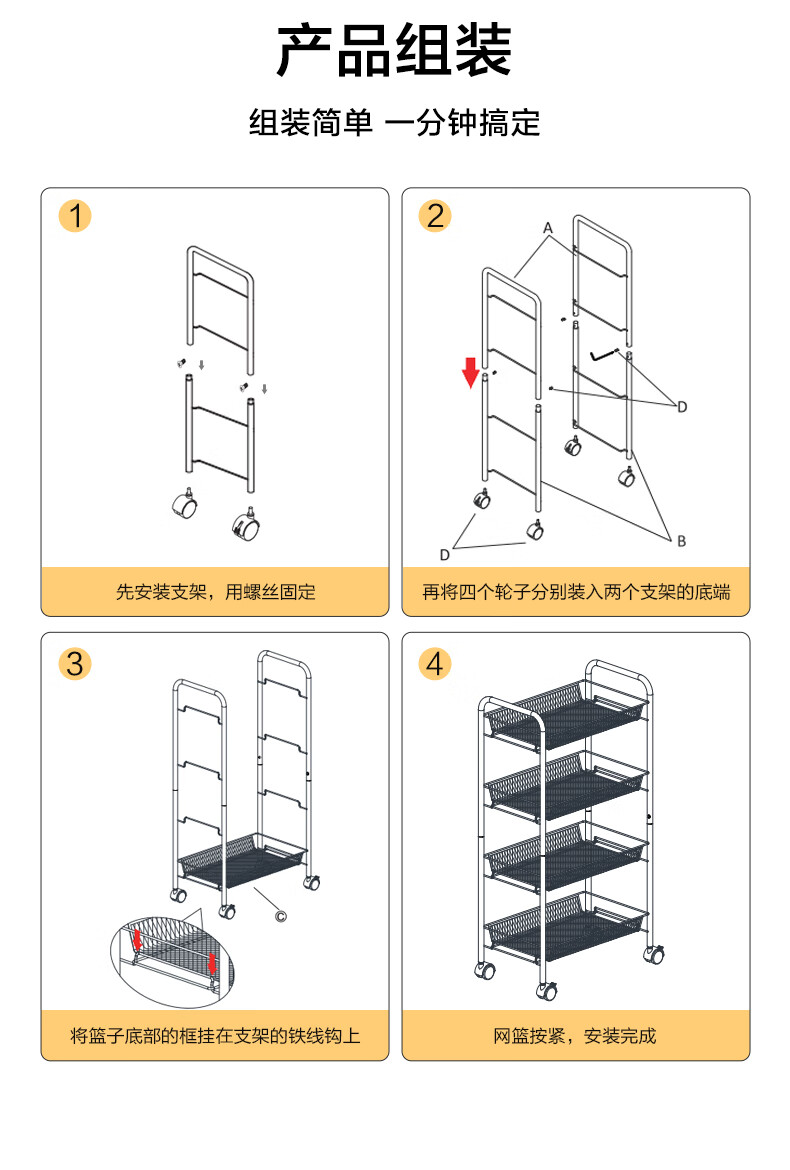 产品组装

组装简单 一分钟搞定

1

先安装支架，用螺丝固定

2

A

D

D

B

再将四个轮子分别装入两个支架的底端

3

C

将篮子底部的框挂在支架的铁线钩上

4

网篮按紧，安装完成