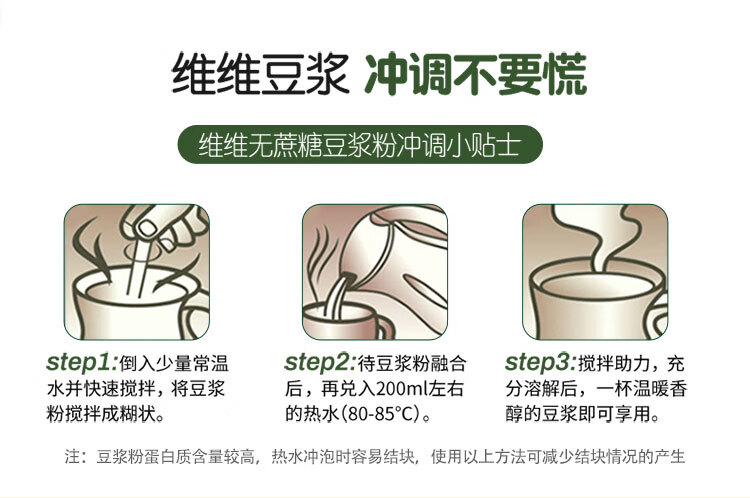 维维豆浆 冲调不要慌

维维无蔗糖豆浆粉冲调小贴士

step1:倒入少量常温水并快速搅拌，将豆浆粉搅拌成糊状。

step2:待豆浆粉融合后，再兑入200ml左右的热水(80-85°C)。

step3:搅拌助力，充分溶解后，一杯温暖香醇的豆浆即可享用。

注：豆浆粉蛋白质含量较高，热水冲泡时容易结块，使用以上方法可减少结块情况的产生