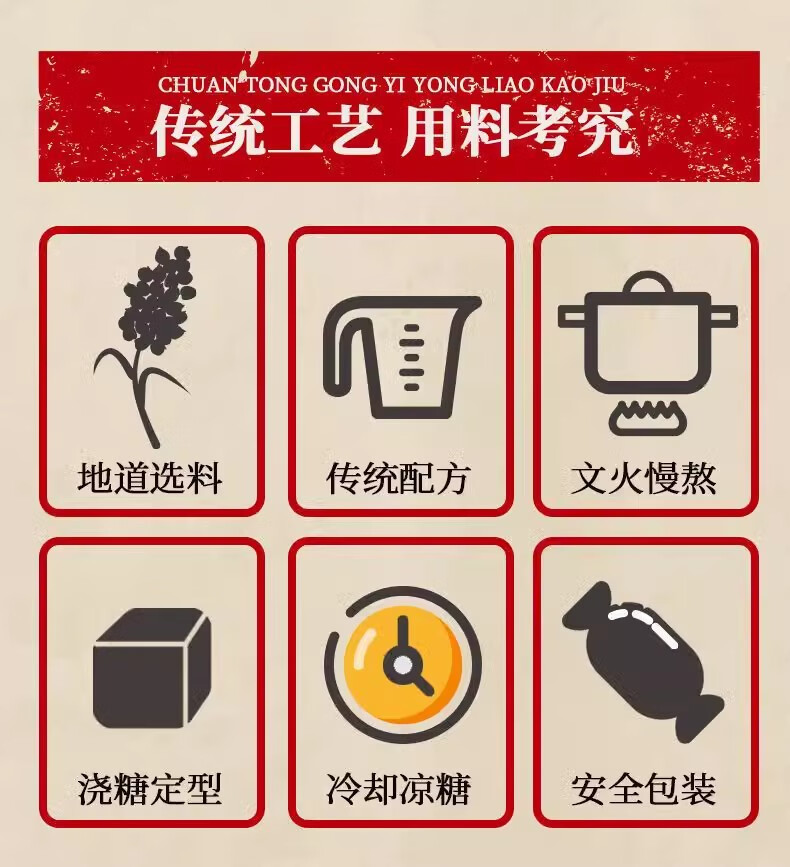 CHUAN TONG GONG YI YONG LIAO KAO JIU
传统工艺 用料考究

地道选料

传统配方

文火慢熬

浇糖定型

冷却凉糖

安全包装