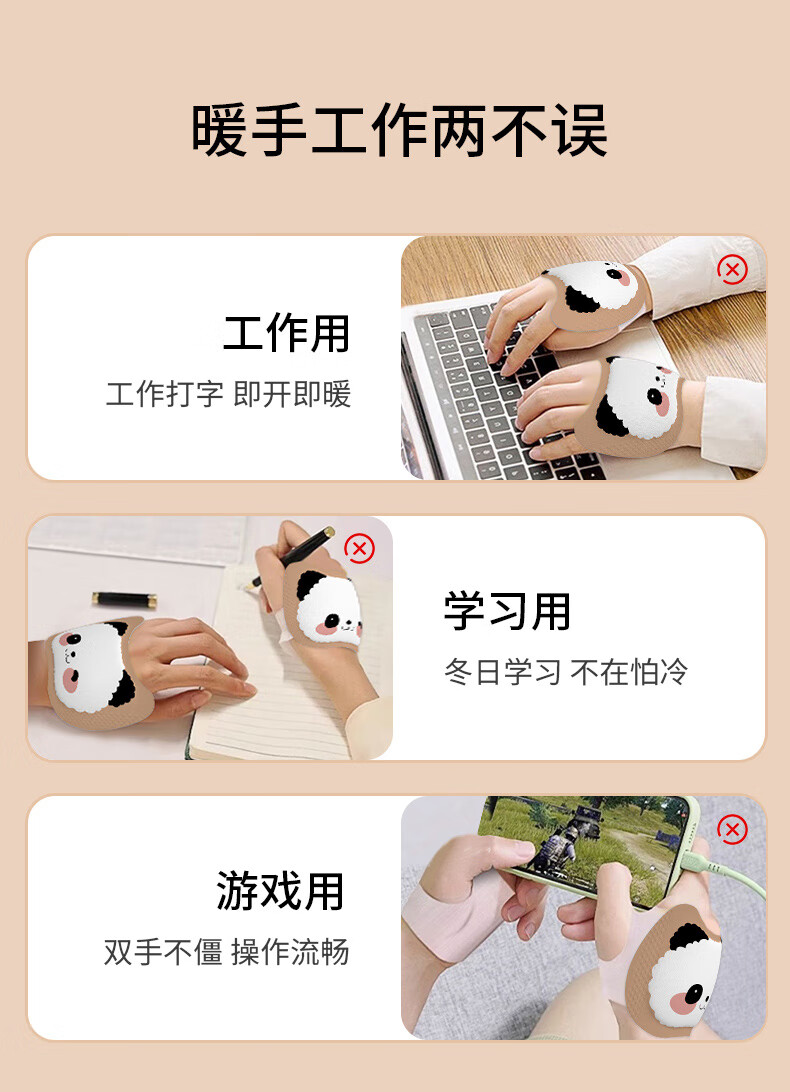 暖手工作两不误

工作用
工作打字 即开即暖

学习用
冬日学习 不在怕冷

游戏用
双手不僵 操作流畅