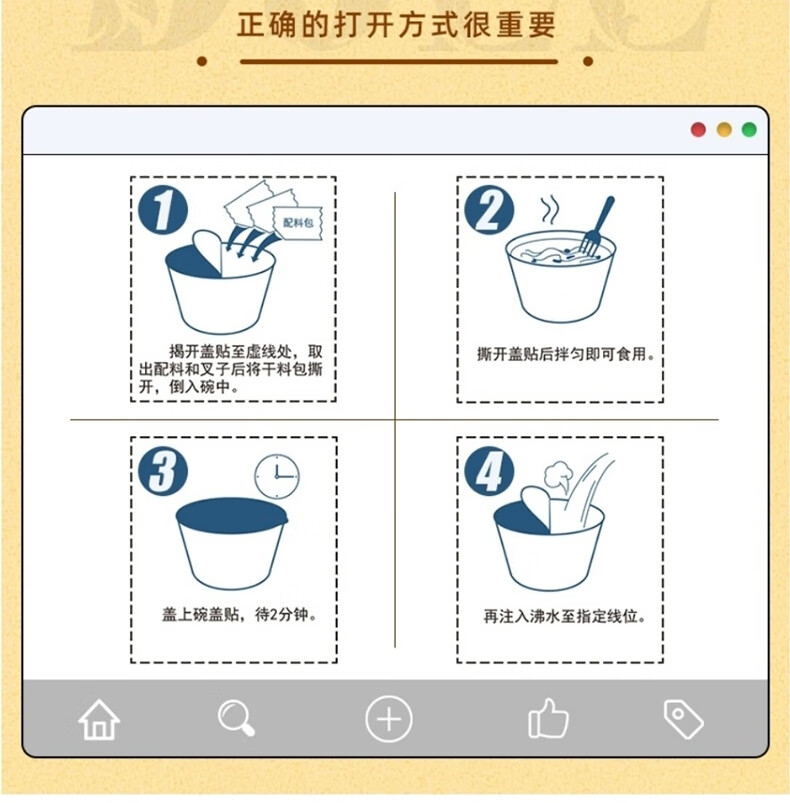 正确的打开方式很重要

1
配料包
揭开盖贴至虚线处，取出配料和叉子后将干料包撕开，倒入碗中。

2
撕开盖贴后拌匀即可食用。

3
盖上碗盖贴，待2分钟。

4
再注入沸水至指定线位。