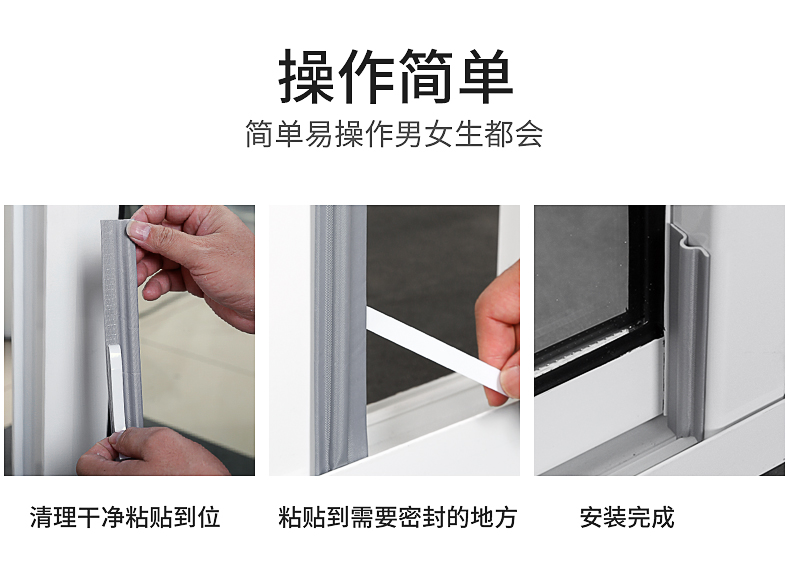 操作简单
简单易操作男女生都会

清理干净粘贴到位

粘贴到需要密封的地方

安装完成