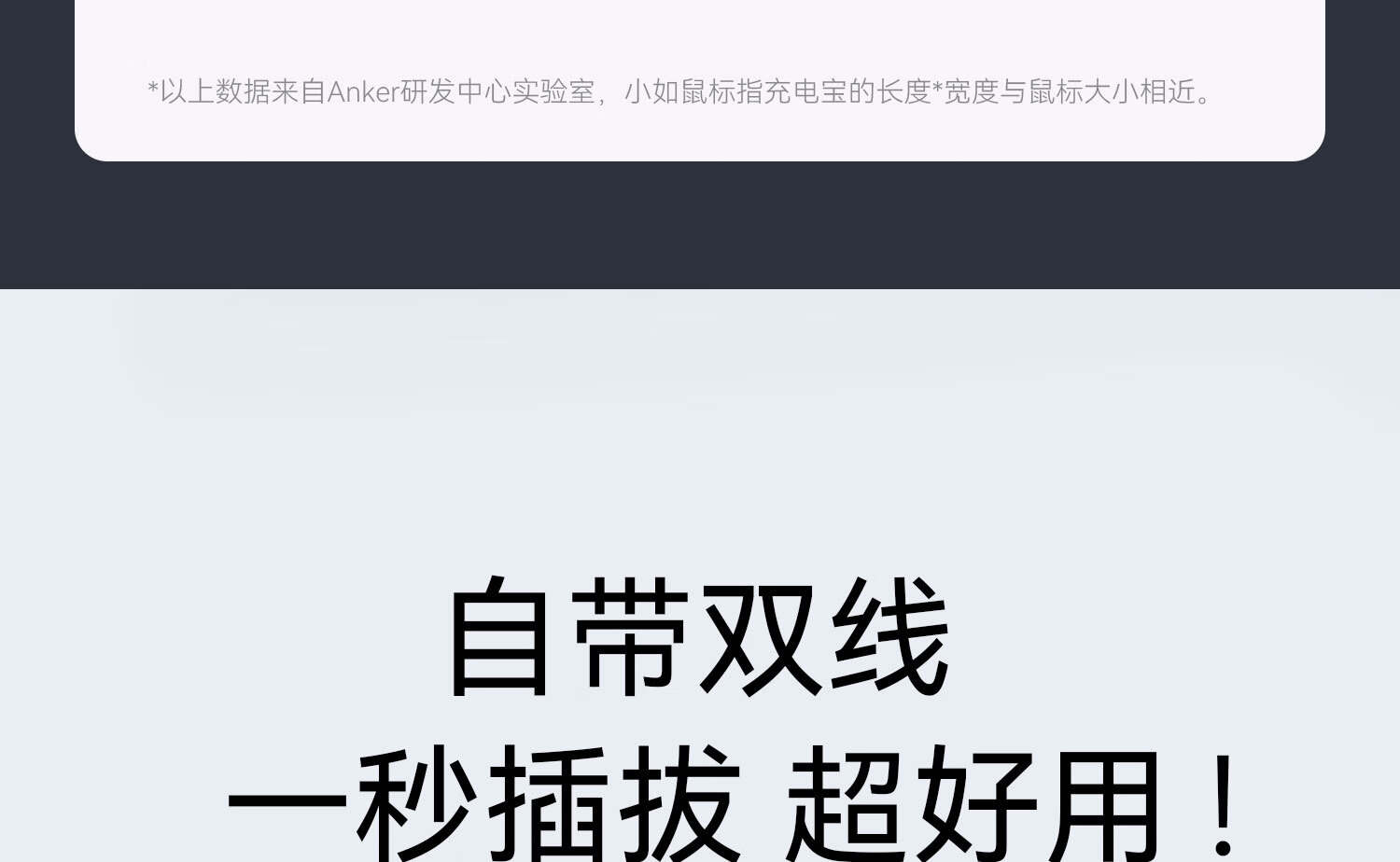 *以上数据来自Anker研发中心实验室，小如鼠标指充电宝的长度*宽度与鼠标大小相近。

自带双线

一秒插拔 超好用！