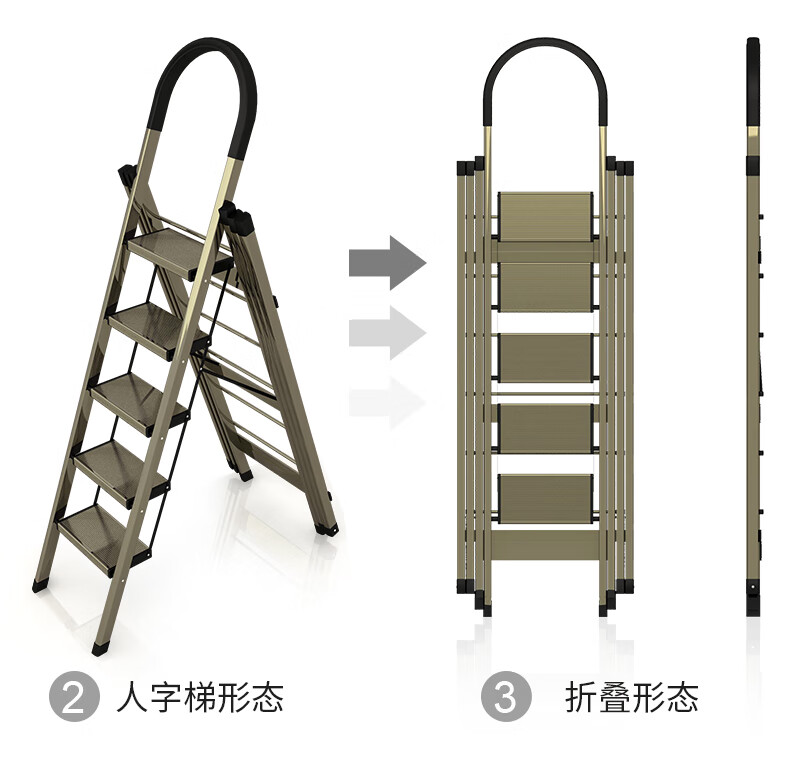 2 人字梯形态

3 折叠形态