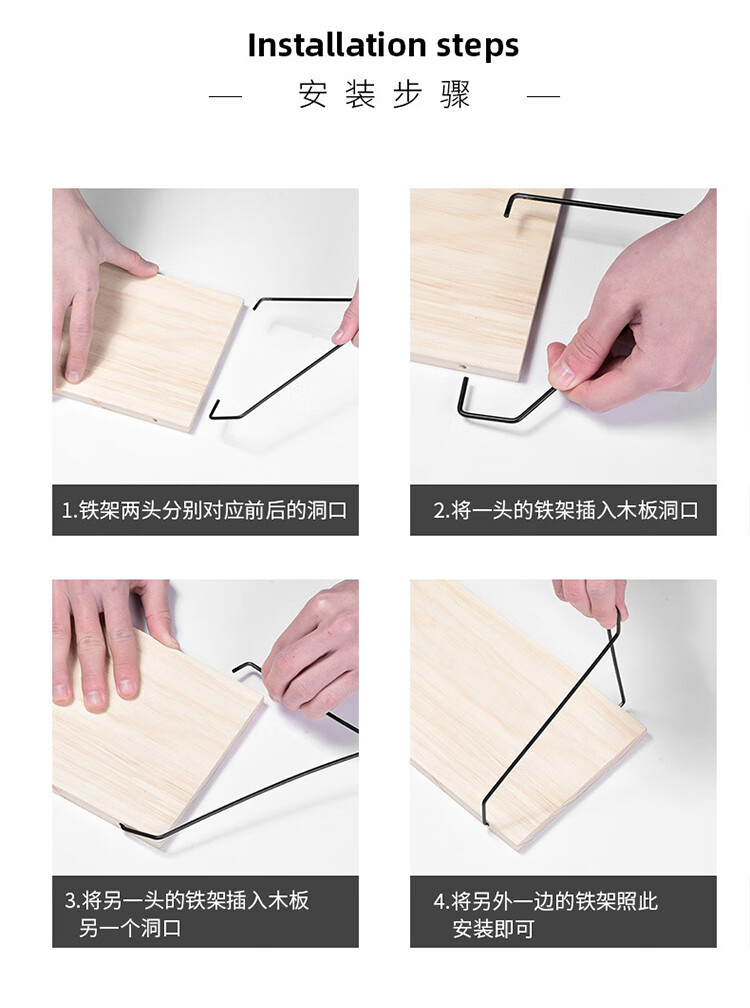 Installation steps

— 安装步骤 —

1.铁架两头分别对应前后的洞口

2.将一头的铁架插入木板洞口

3.将另一头的铁架插入木板另一个洞口

4.将另外一边的铁架照此安装即可