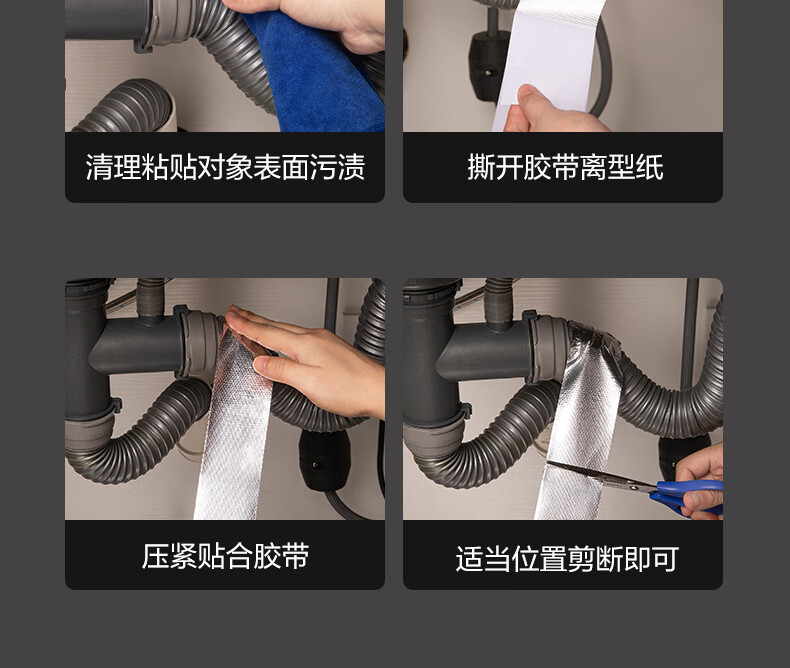 清理粘贴对象表面污渍

撕开胶带离型纸

压紧贴合胶带

适当位置剪断即可