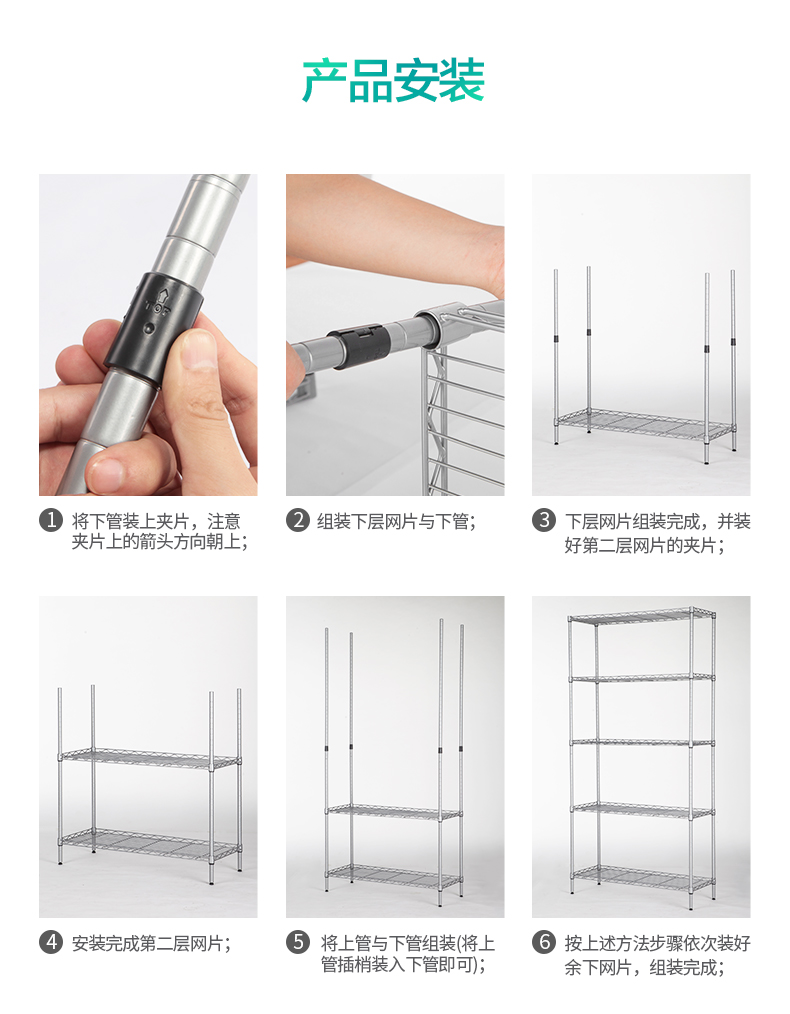 产品安装

TOP

1 将下管装上夹片，注意夹片上的箭头方向朝上；

2 组装下层网片与下管；

3 下层网片组装完成，并装好第二层网片的夹片；

4 安装完成第二层网片；

5 将上管与下管组装(将上管插梢装入下管即可)；

6 按上述方法步骤依次装好余下网片，组装完成；