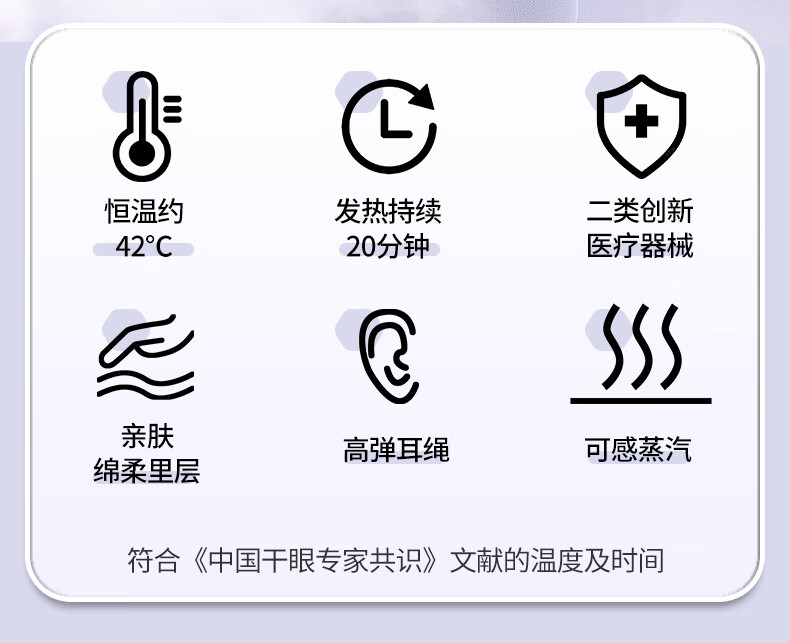 恒温约
42°C

发热持续
20分钟

二类创新
医疗器械

亲肤
绵柔里层

高弹耳绳

可感蒸汽

符合《中国干眼专家共识》文献的温度及时间