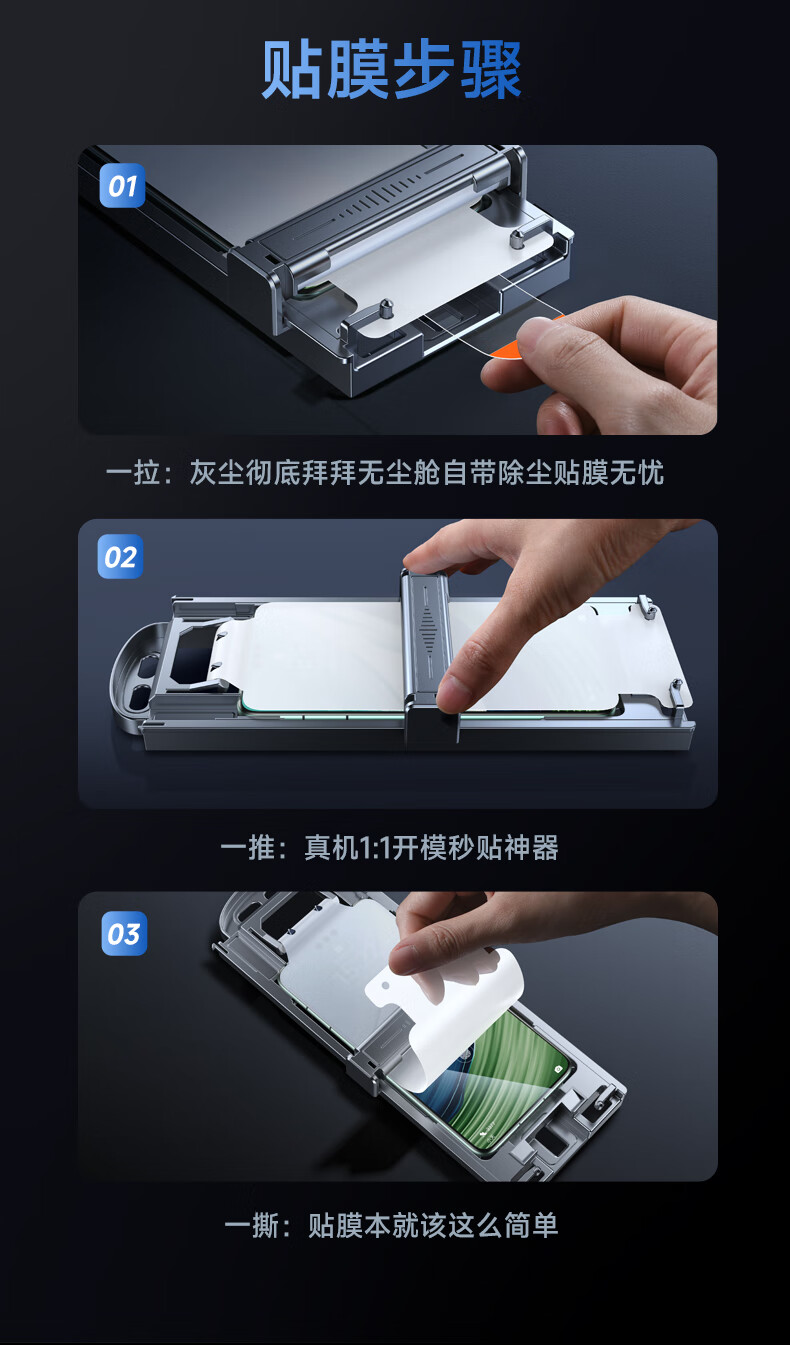 贴膜步骤

01

一拉：灰尘彻底拜拜无尘舱自带除尘贴膜无忧

02

一推：真机1:1开模秒贴神器

03

一撕：贴膜本就该这么简单