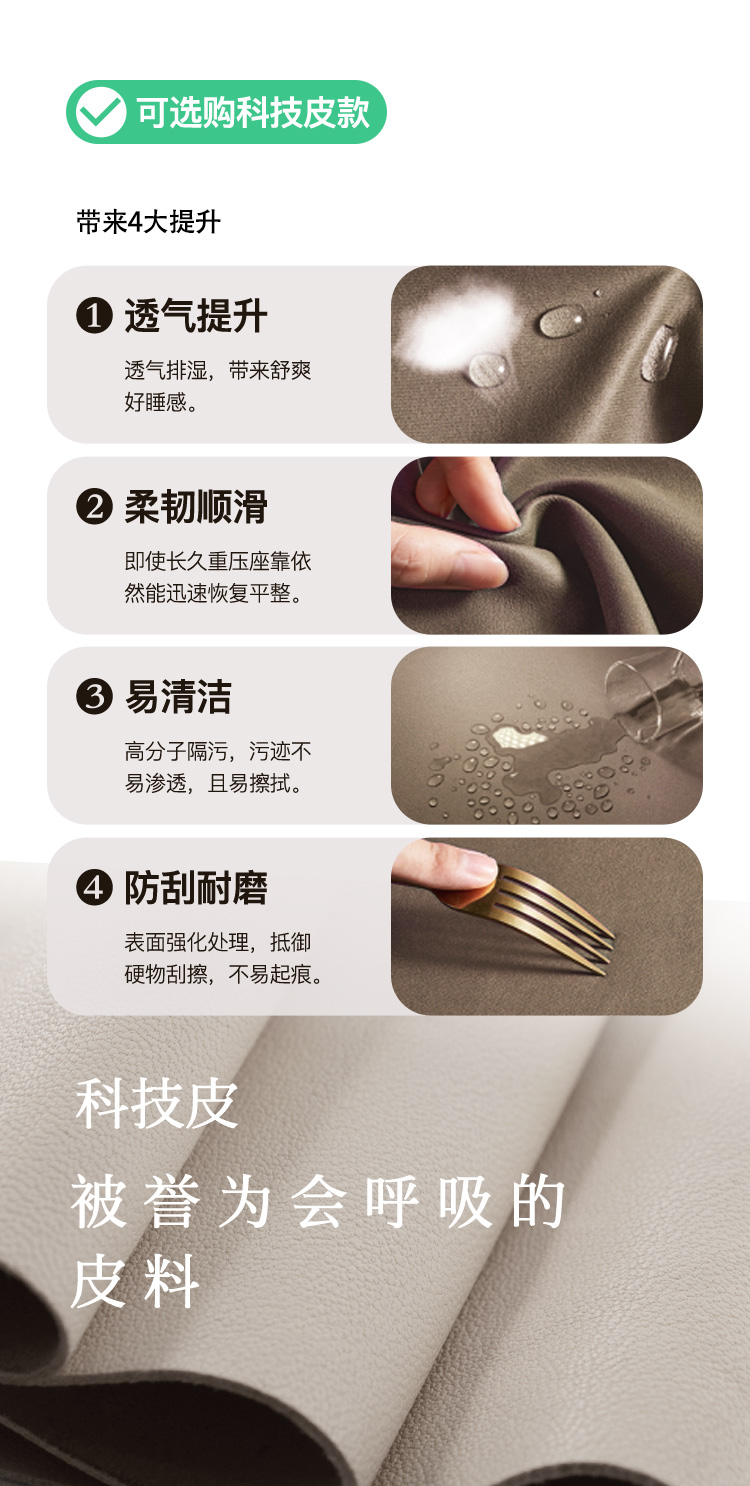 可选购科技皮款

带来4大提升

❶ 透气提升

透气排湿，带来舒爽好睡感。

❷ 柔韧顺滑

即使长久重压座靠依然能迅速恢复平整。

❸ 易清洁

高分子隔污，污迹不易渗透，且易擦拭。

❹ 防刮耐磨

表面强化处理，抵御硬物刮擦，不易起痕。

科技皮

被誉为会呼吸的皮料