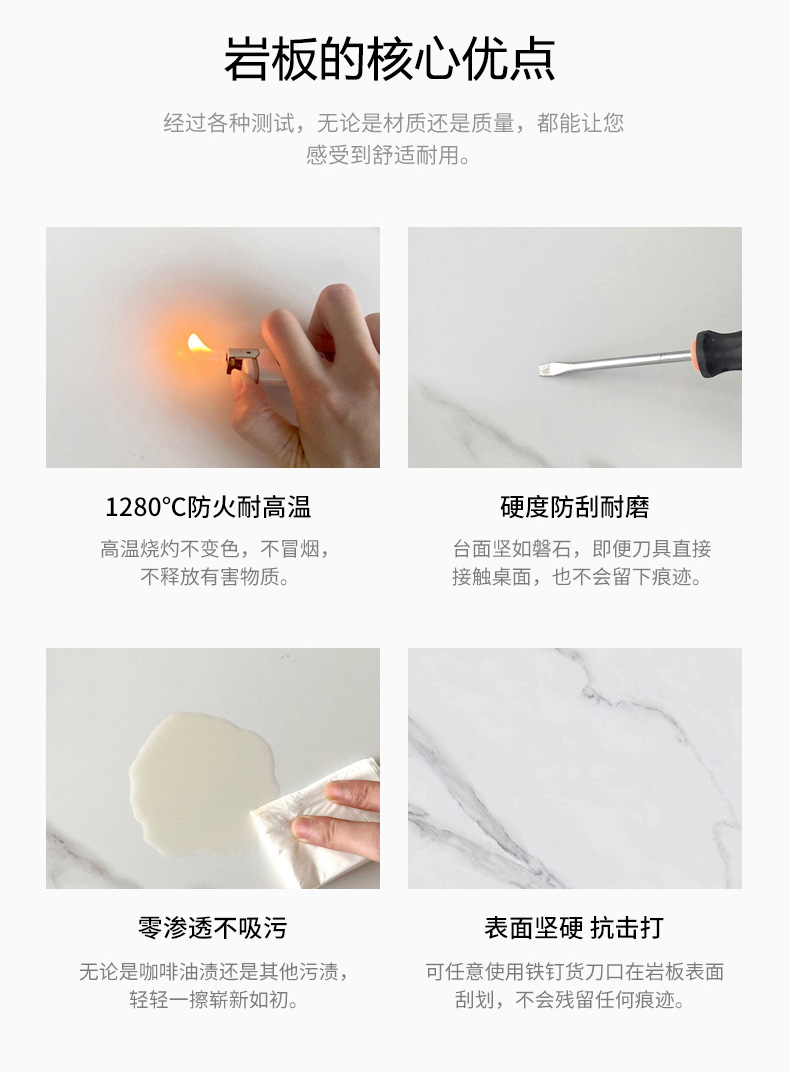 岩板的核心优点

经过各种测试，无论是材质还是质量，都能让您感受到舒适耐用。

1280°C防火耐高温

高温烧灼不变色，不冒烟，不释放有害物质。

硬度防刮耐磨

台面坚如磐石，即便刀具直接接触桌面，也不会留下痕迹。

零渗透不吸污

无论是咖啡油渍还是其他污渍，轻轻一擦崭新如初。

表面坚硬 抗击打

可任意使用铁钉货刀口在岩板表面刮划，不会残留任何痕迹。