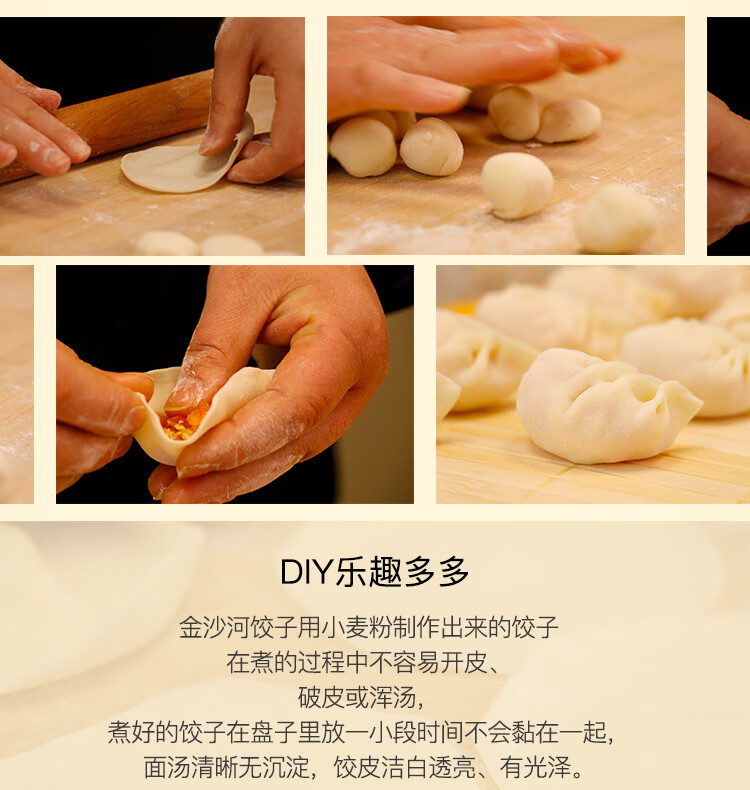 DIY乐趣多多

金沙河饺子用小麦粉制作出来的饺子
在煮的过程中不容易开皮、
破皮或浑汤，
煮好的饺子在盘子里放一小段时间不会黏在一起，
面汤清晰无沉淀，饺皮洁白透亮、有光泽。