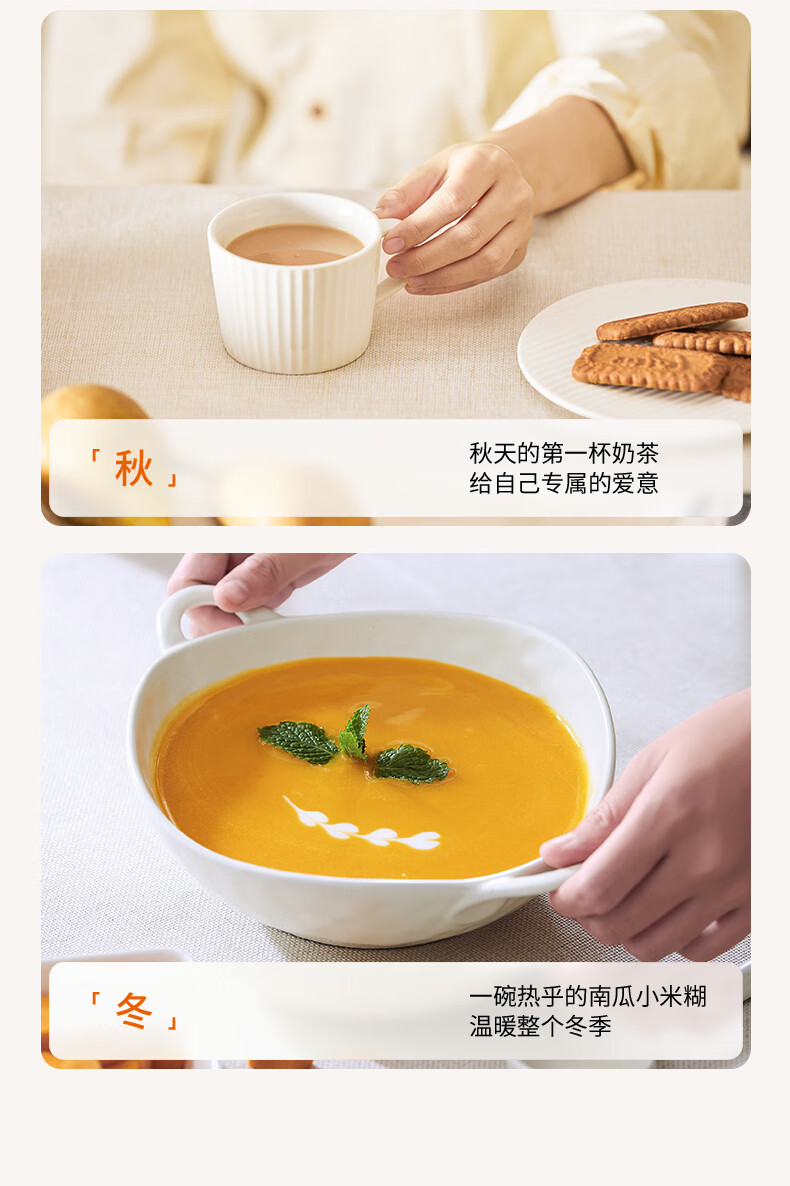 「秋」

秋天的第一杯奶茶
给自己专属的爱意

「冬」

一碗热乎的南瓜小米糊
温暖整个冬季