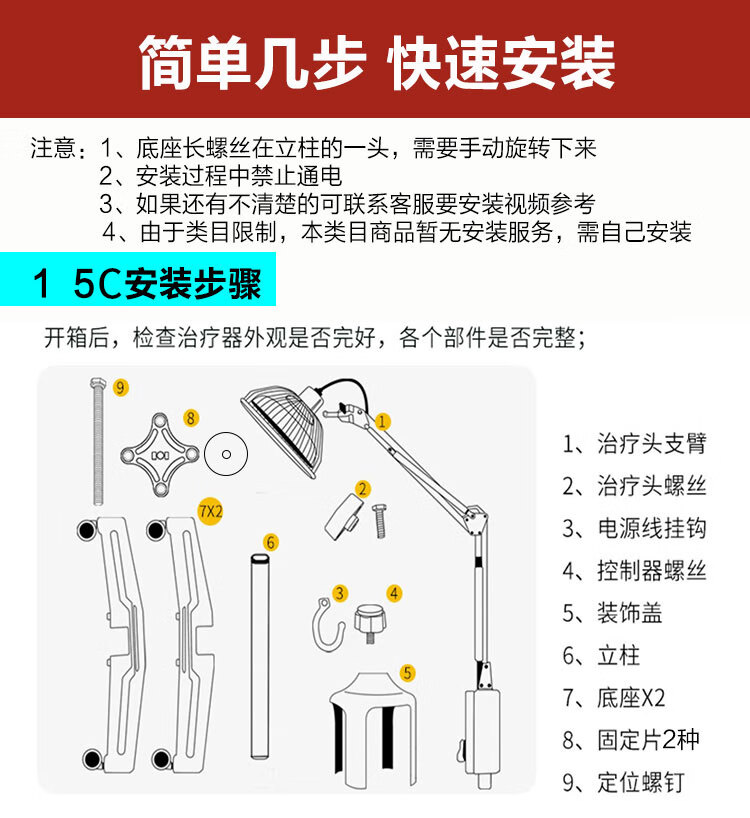 简单几步 快速安装

注意：1、底座长螺丝在立柱的一头，需要手动旋转下来
2、安装过程中禁止通电
3、如果还有不清楚的可联系客服要安装视频参考
4、由于类目限制，本类目商品暂无安装服务，需自己安装

1 5C安装步骤

开箱后，检查治疗器外观是否完好，各个部件是否完整；

9
8
7X2
6
1
2
3
4
5

1、治疗头支臂
2、治疗头螺丝
3、电源线挂钩
4、控制器螺丝
5、装饰盖
6、立柱
7、底座X2
8、固定片2种
9、定位螺钉