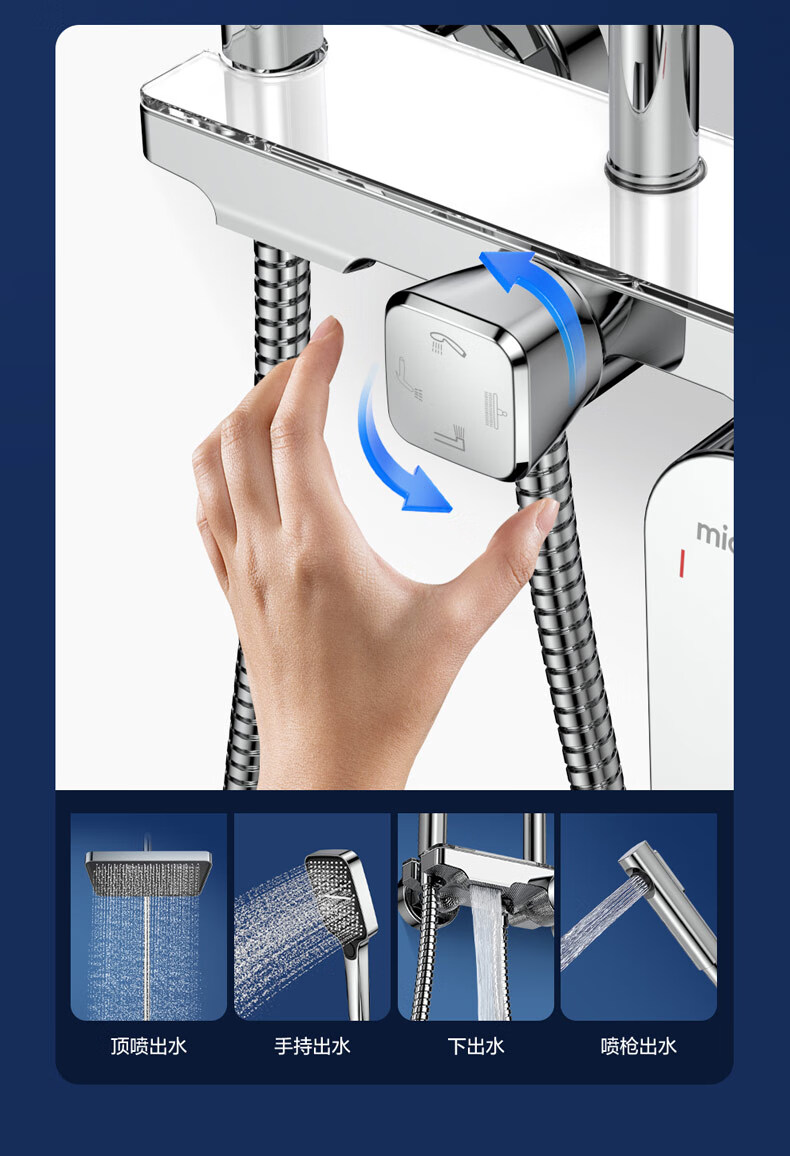 mi

顶喷出水

手持出水

下出水

喷枪出水