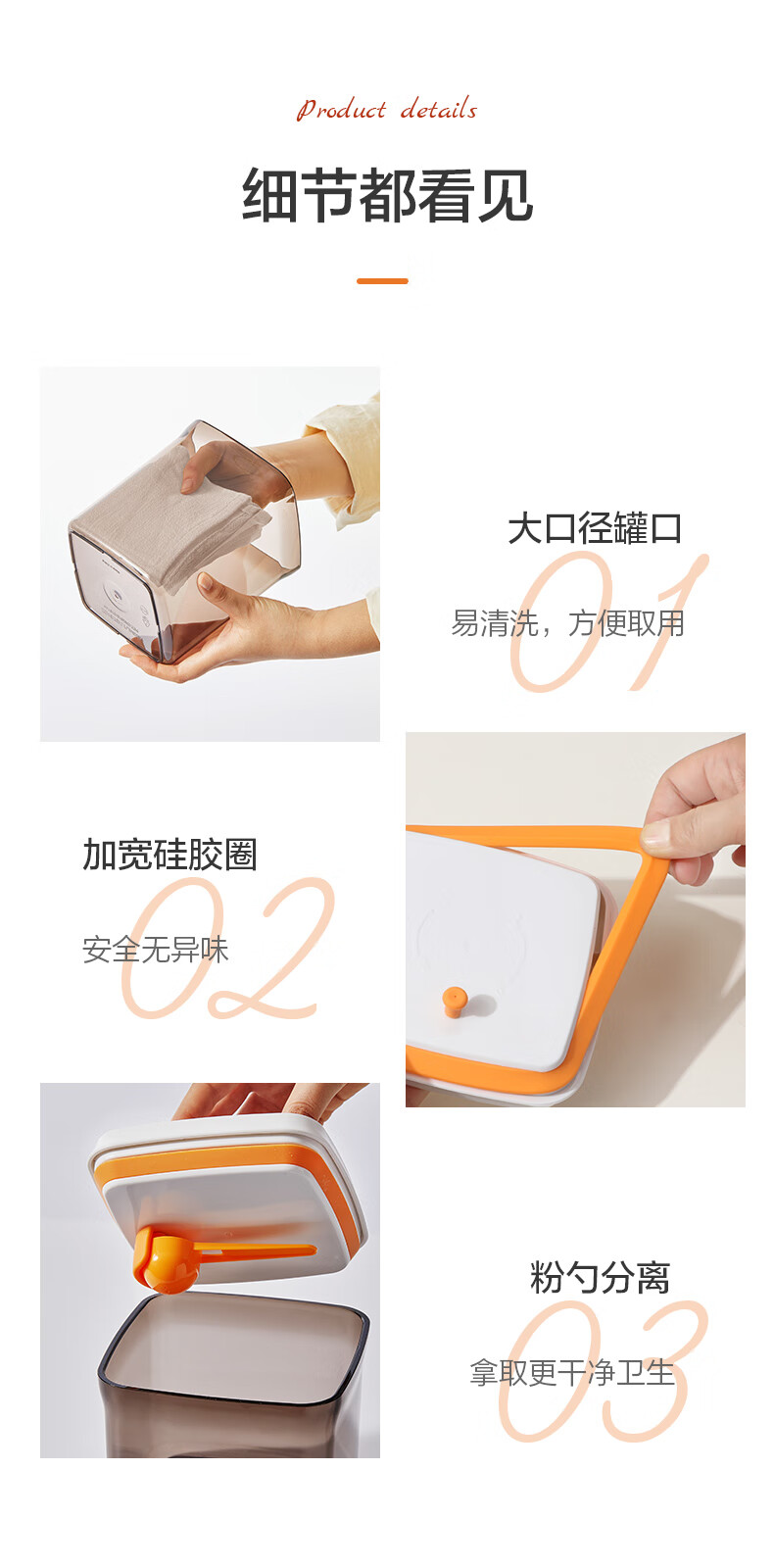 Product details

细节都看见

大口径罐口

01

易清洗，方便取用

加宽硅胶圈

02

安全无异味

粉勺分离

03

拿取更干净卫生