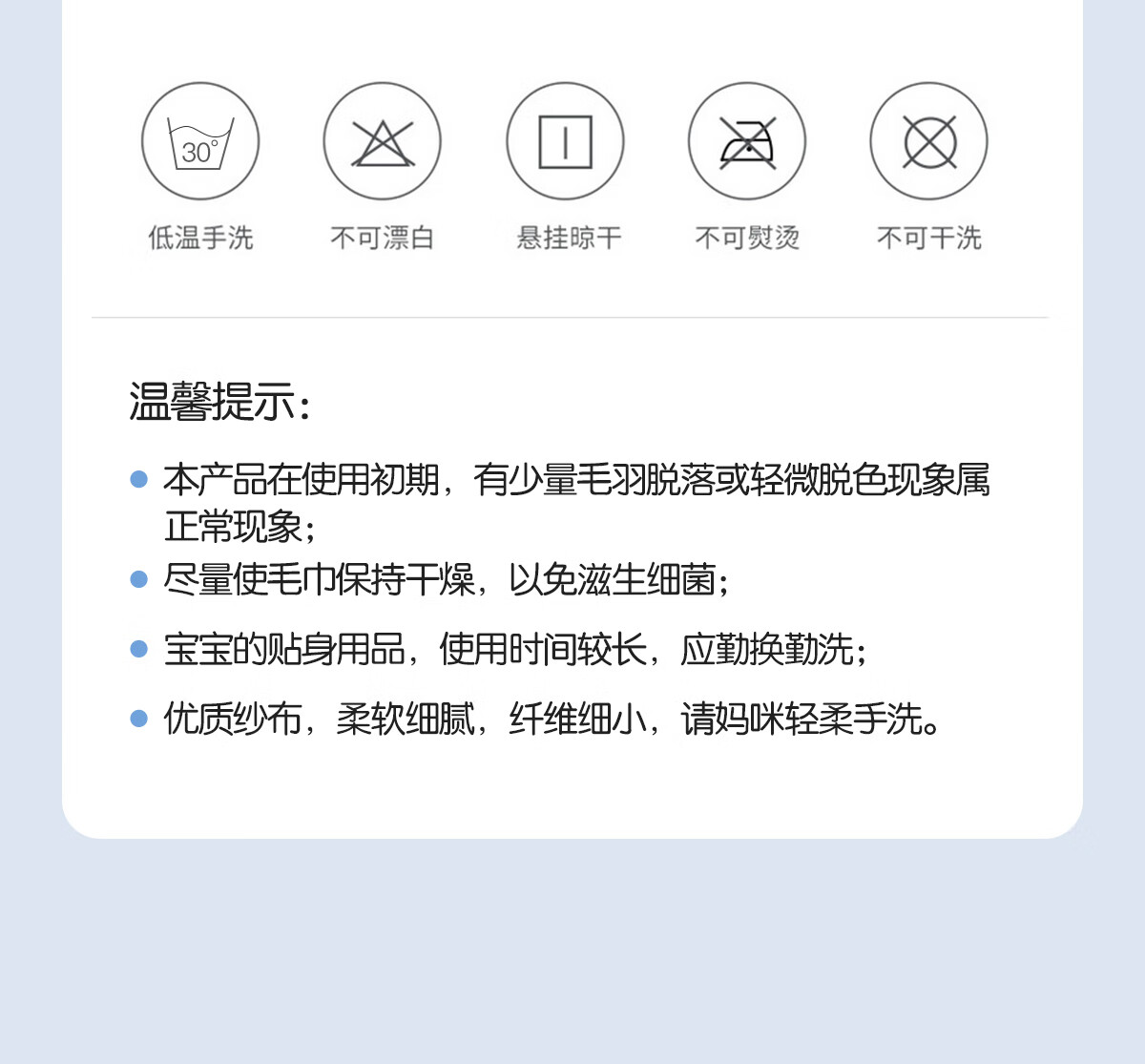 30°

低温手洗 不可漂白 悬挂晾干 不可熨烫 不可干洗

温馨提示：

• 本产品在使用初期，有少量毛羽脱落或轻微脱色现象属正常现象；
• 尽量使毛巾保持干燥，以免滋生细菌；
• 宝宝的贴身用品，使用时间较长，应勤换勤洗；
• 优质纱布，柔软细腻，纤维细小，请妈咪轻柔手洗。