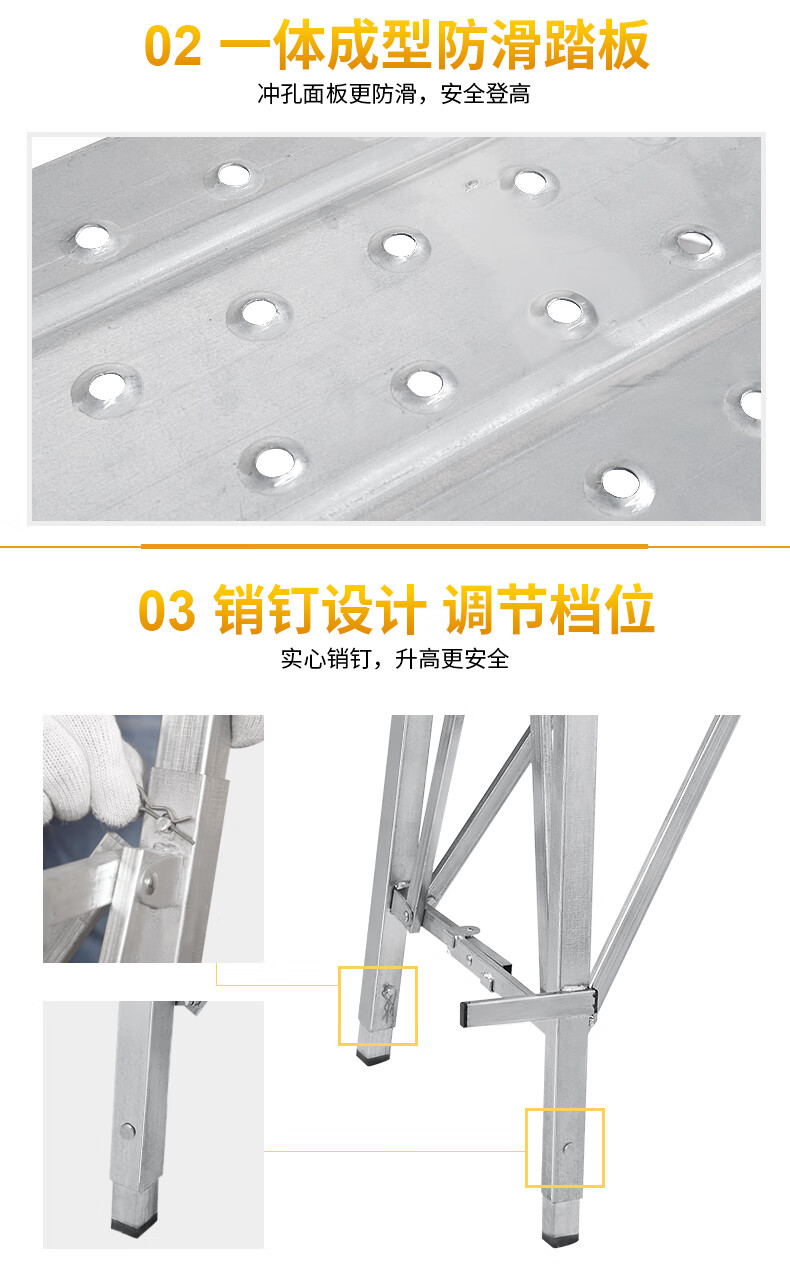 02 一体成型防滑踏板

冲孔面板更防滑，安全登高

03 销钉设计 调节档位

实心销钉，升高更安全