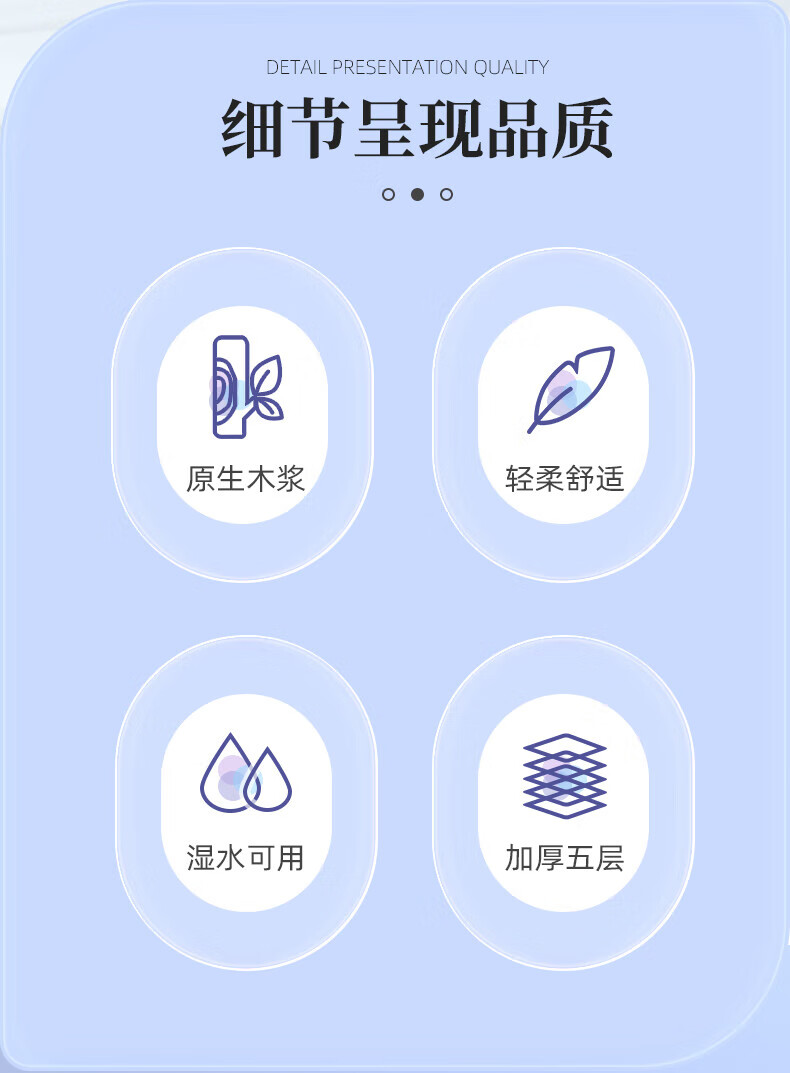 DETAIL PRESENTATION QUALITY

细节呈现品质

原生木浆

轻柔舒适

湿水可用

加厚五层