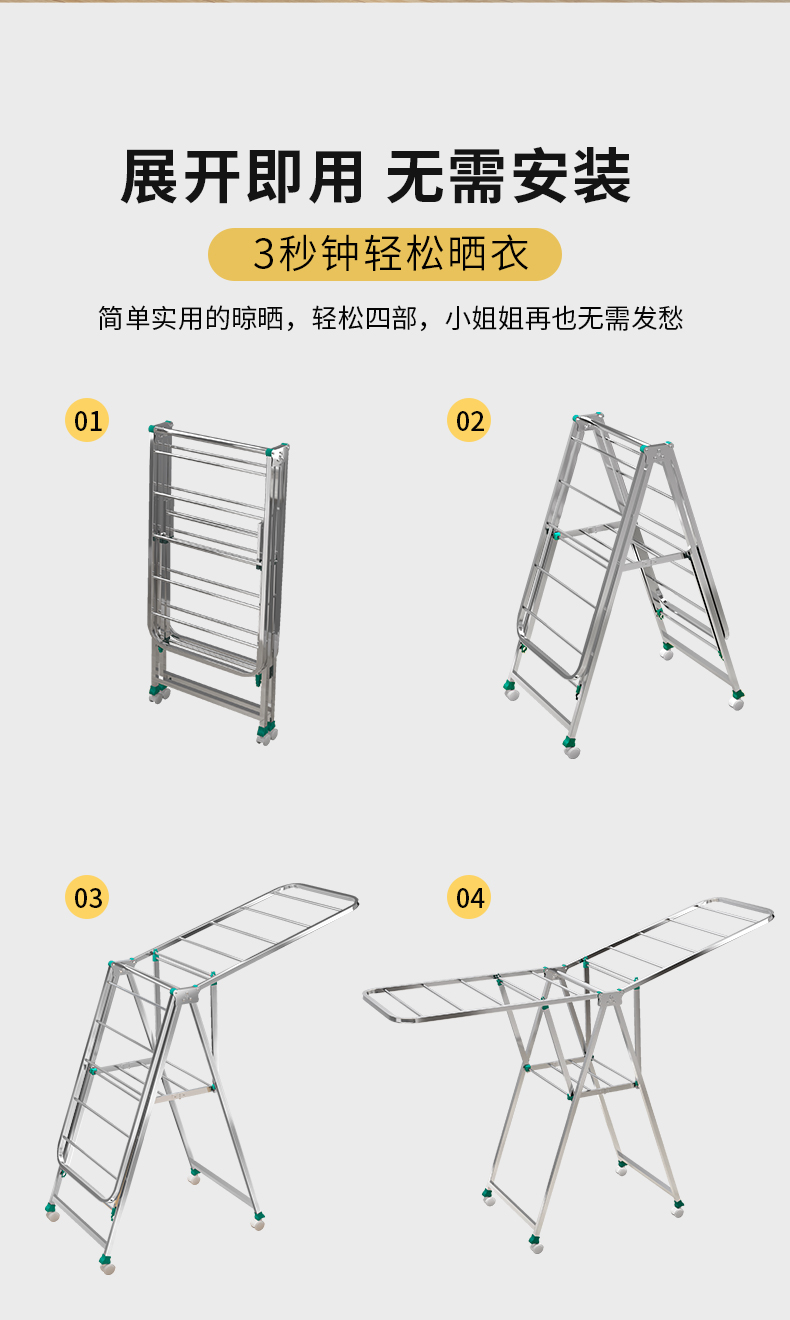 展开即用 无需安装

3秒钟轻松晒衣

简单实用的晾晒，轻松四部，小姐姐再也无需发愁

01

02

03

04