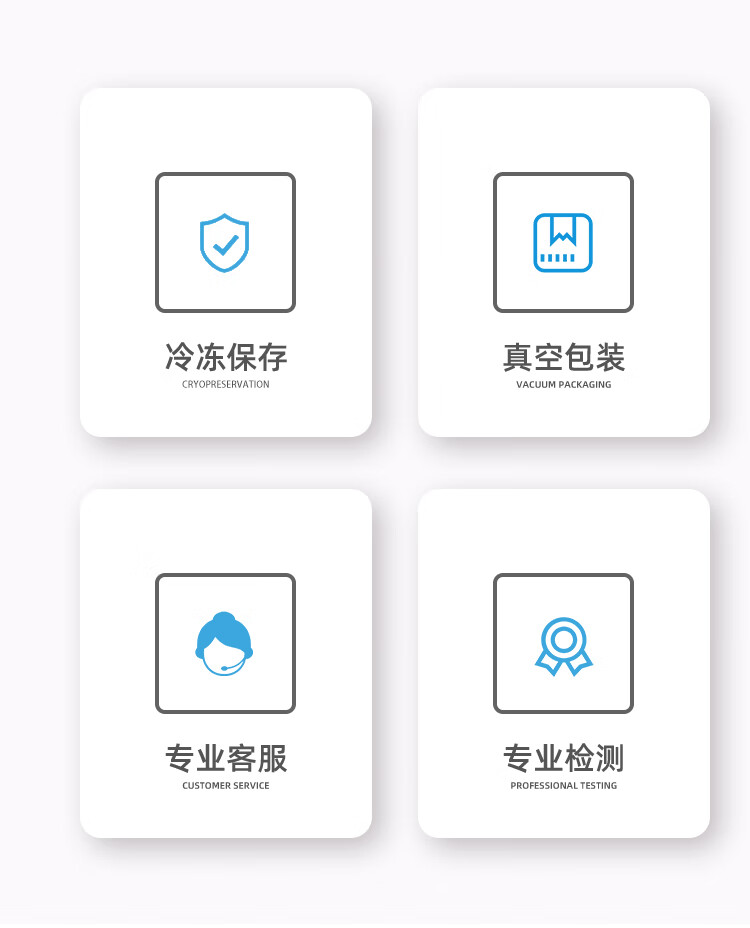 冷冻保存
CRYOPRESERVATION

真空包装
VACUUM PACKAGING

专业客服
CUSTOMER SERVICE

专业检测
PROFESSIONAL TESTING