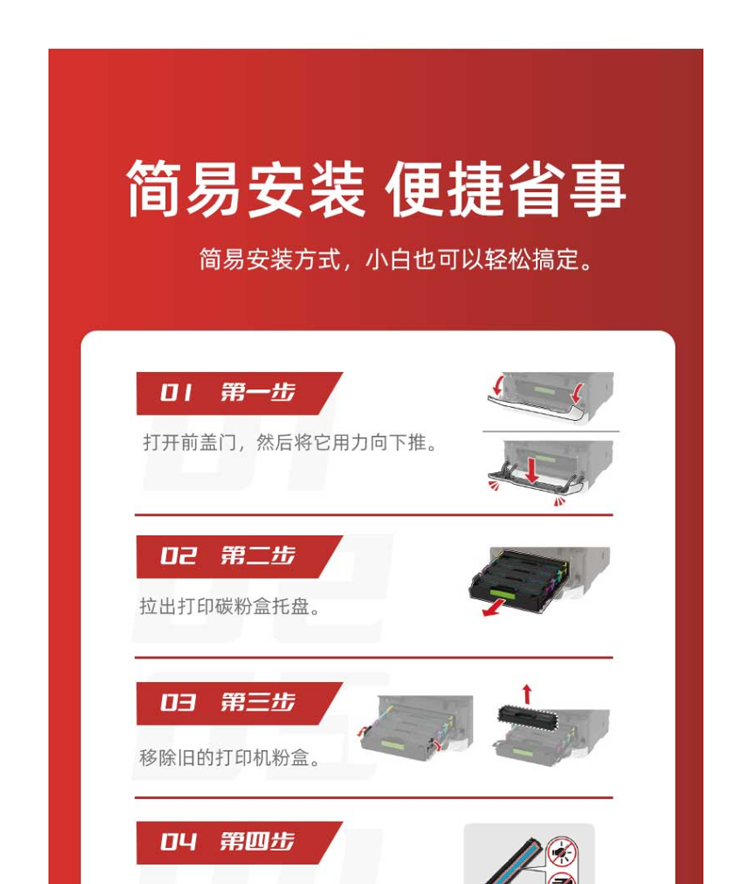 简易安装 便捷省事

简易安装方式，小白也可以轻松搞定。

01 第一步

打开前盖门，然后将它用力向下推。

02 第二步

拉出打印碳粉盒托盘。

03 第三步

移除旧的打印机粉盒。

04 第四步